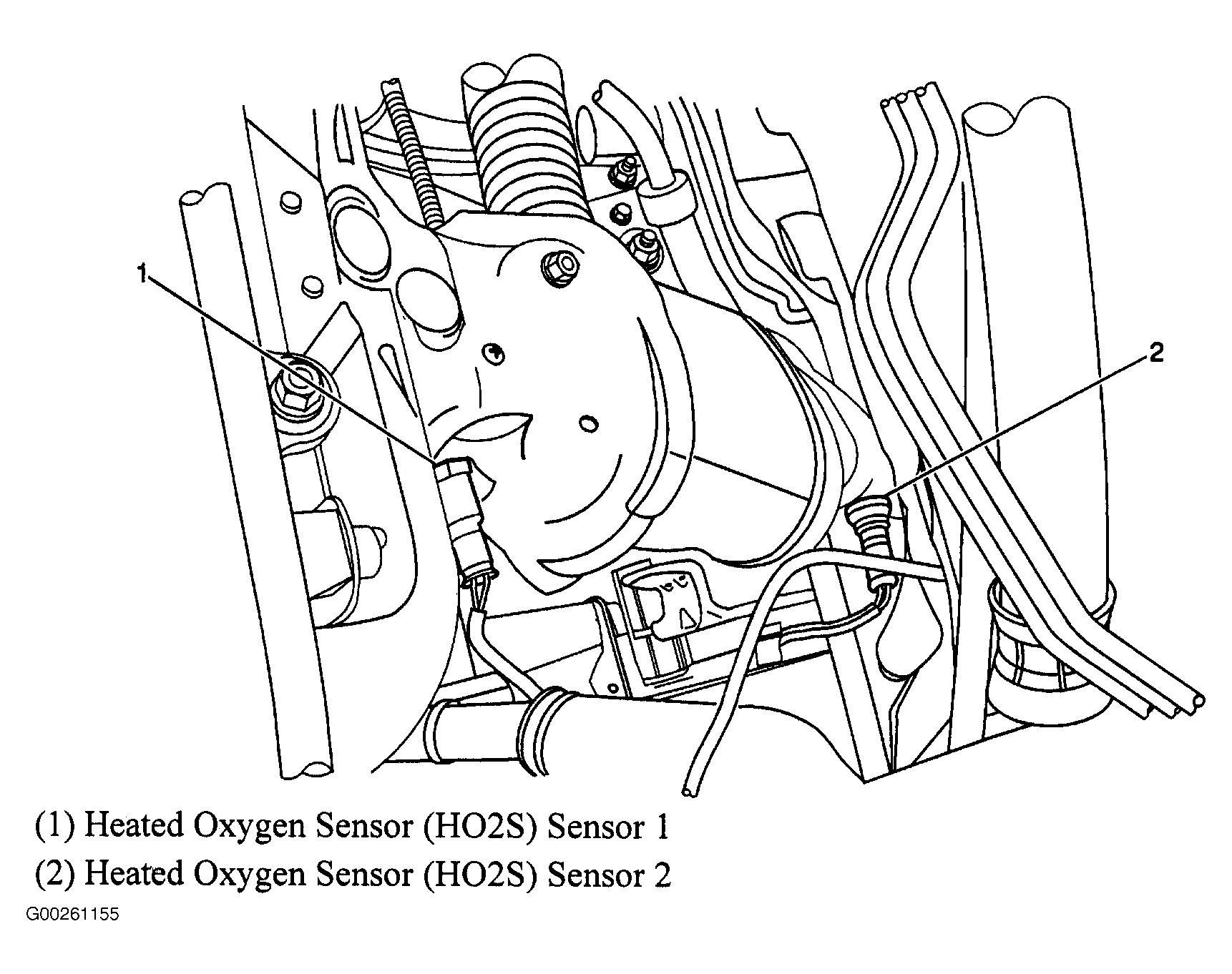 1

2

(1) Heated Oxygen Sensor (HO2S) Sensor 1

(2) Heated Oxygen Sensor (HO2S) Sensor 2

G00261155