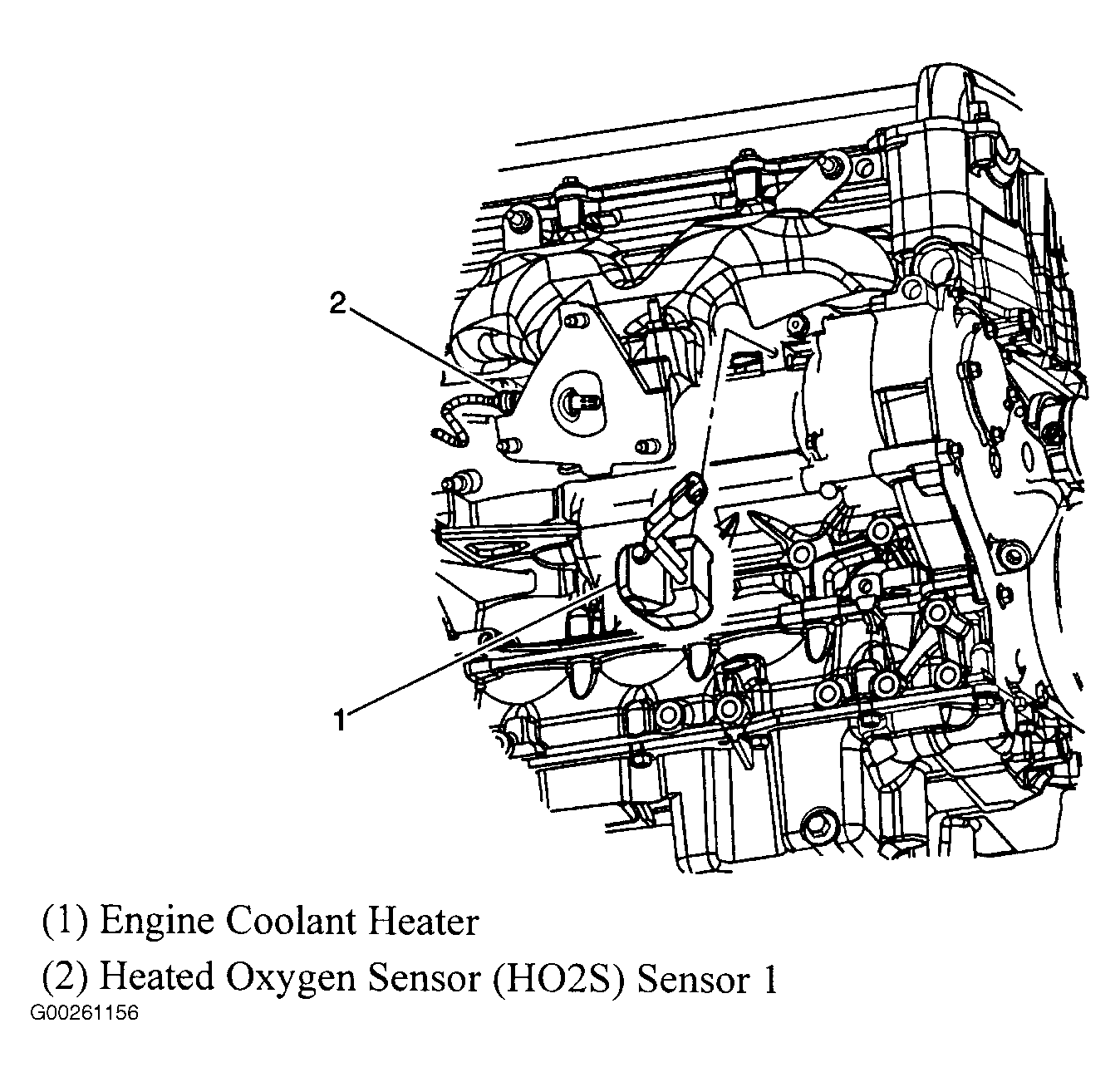 2

1

(1) Engine Coolant Heater

(2) Heated Oxygen Sensor (HO2S) Sensor 1

G00261156