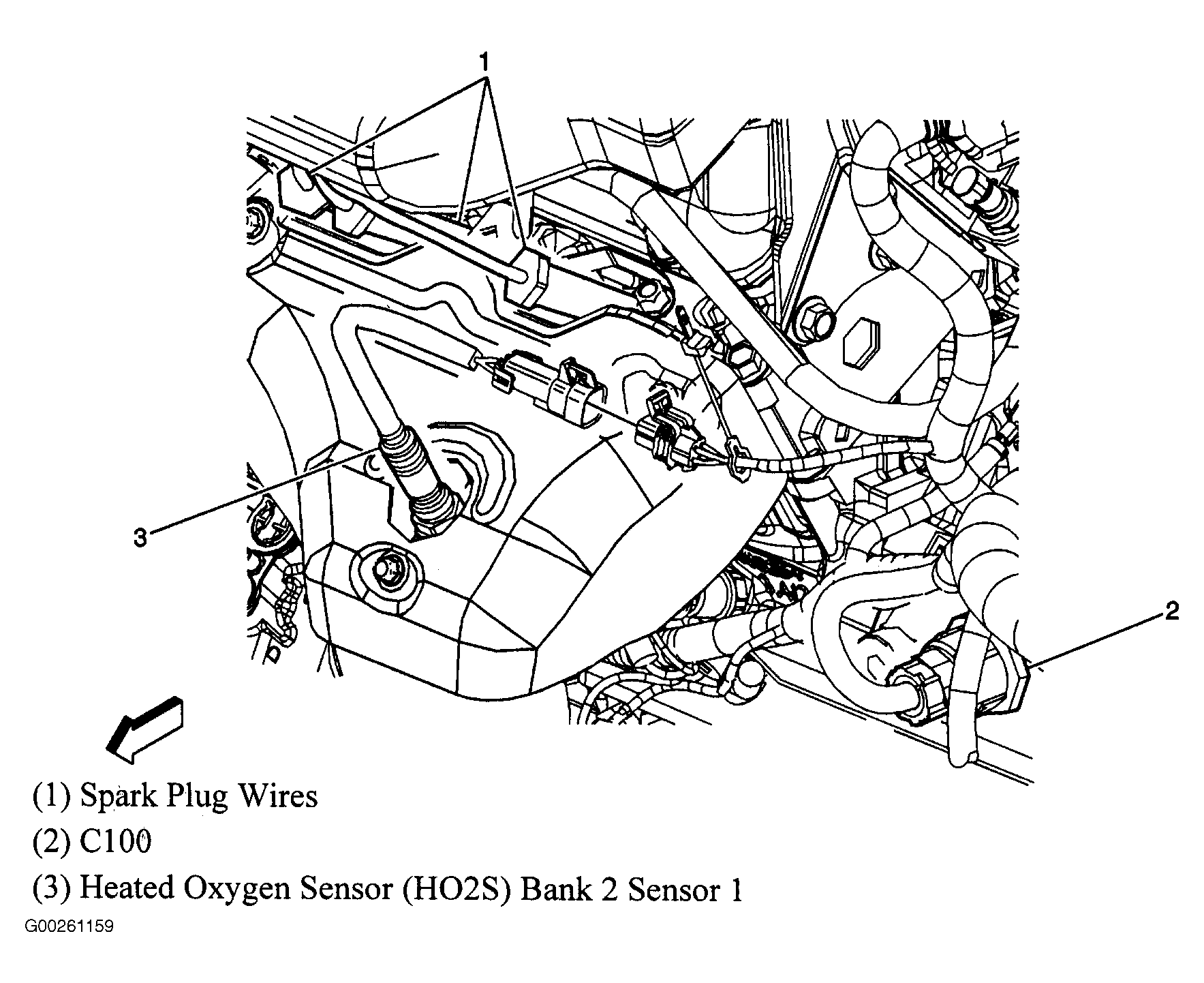 1

3

2

(1) Spark Plug Wires

(2) C100

(3) Heated Oxygen Sensor (HO2S) Bank 2 Sensor 1

G00261159