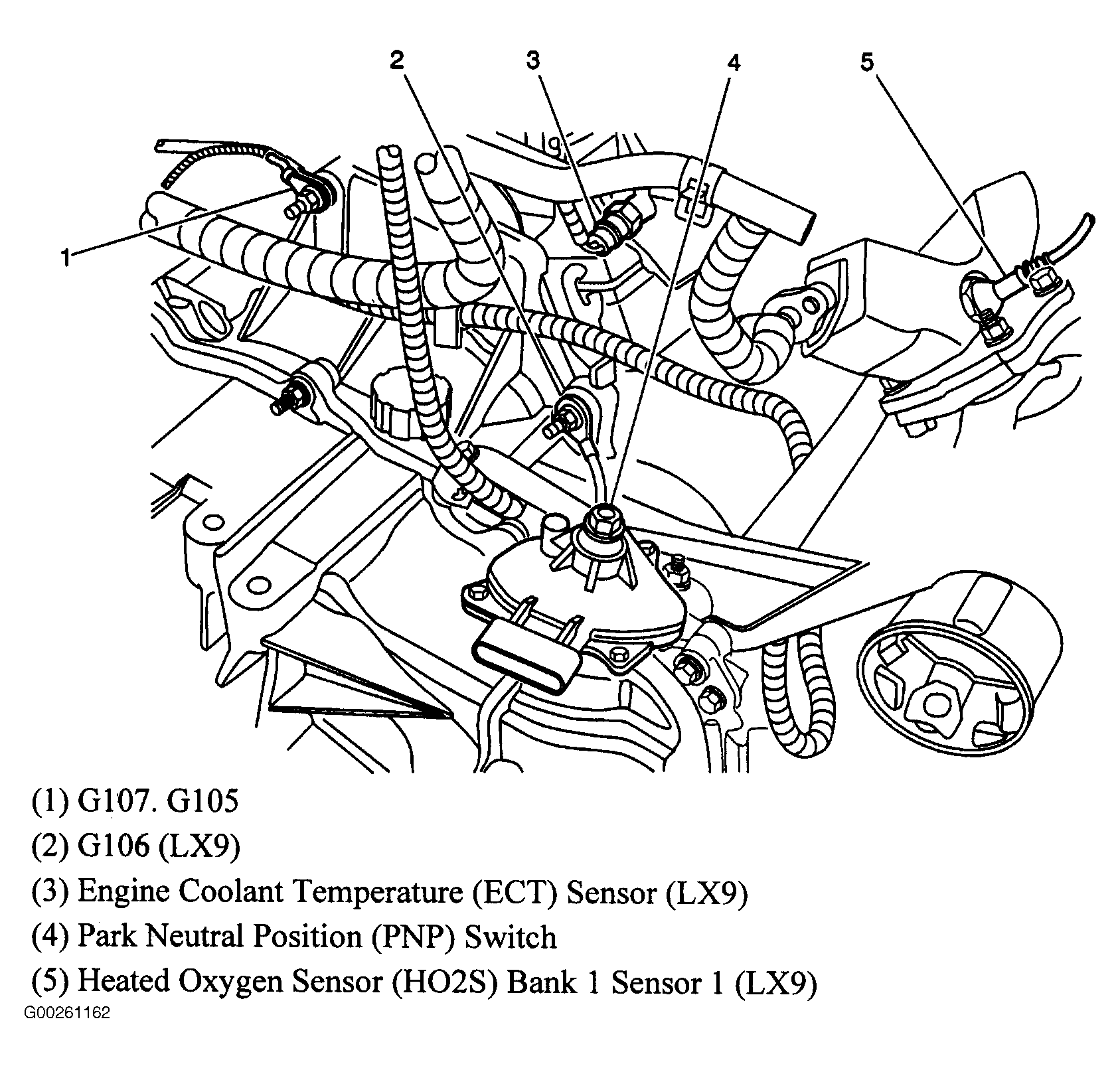 2
3
4
5
1

(1) G107. G105
(2) G106 (LX9)
(3) Engine Coolant Temperature (ECT) Sensor (LX9)
(4) Park Neutral Position (PNP) Switch
(5) Heated Oxygen Sensor (HO2S) Bank 1 Sensor 1 (LX9)
G00261162