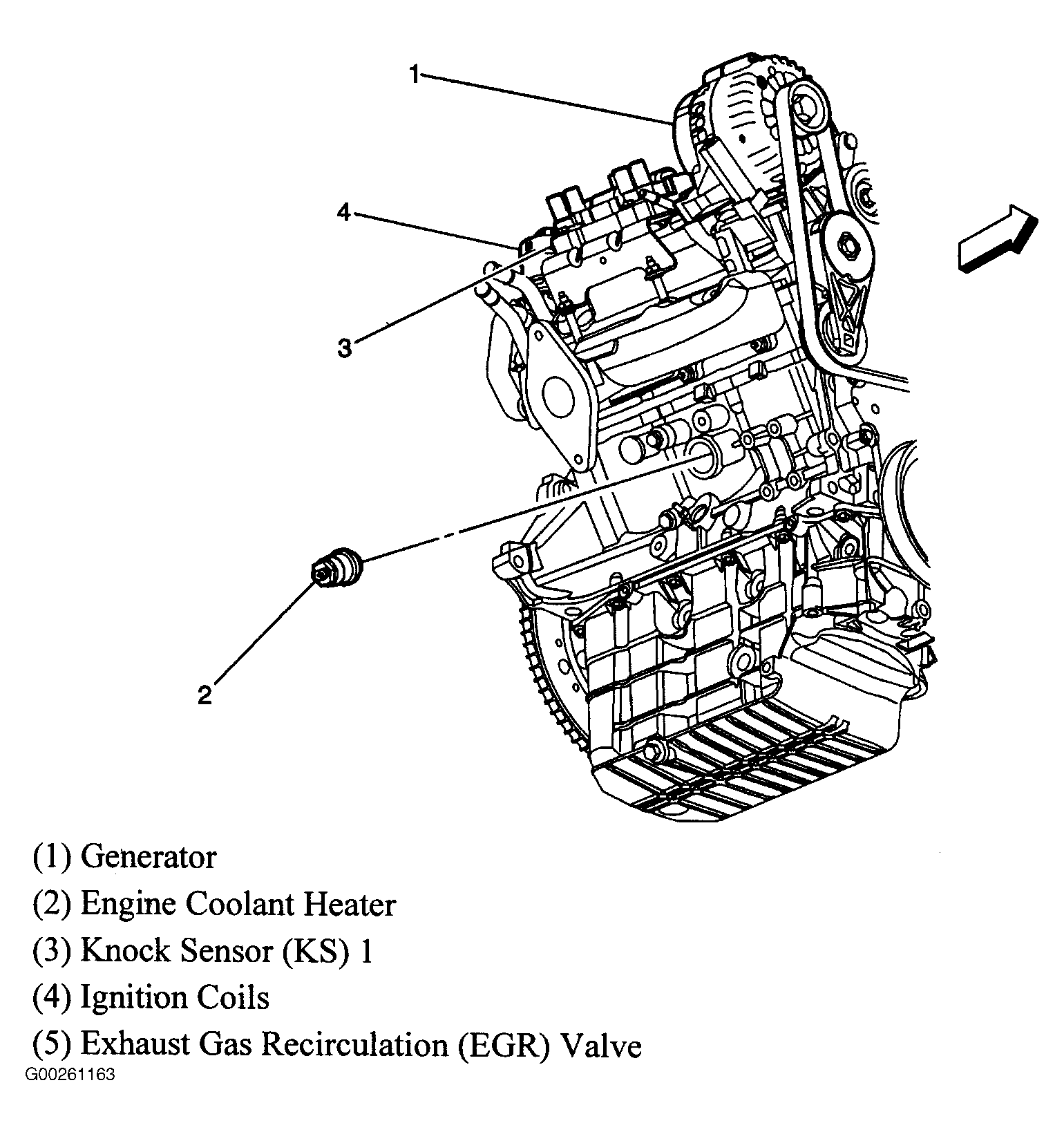 1

4

3

2

(1) Generator

(2) Engine Coolant Heater

(3) Knock Sensor (KS) 1

(4) Ignition Coils

(5) Exhaust Gas Recirculation (EGR) Valve

G00261163