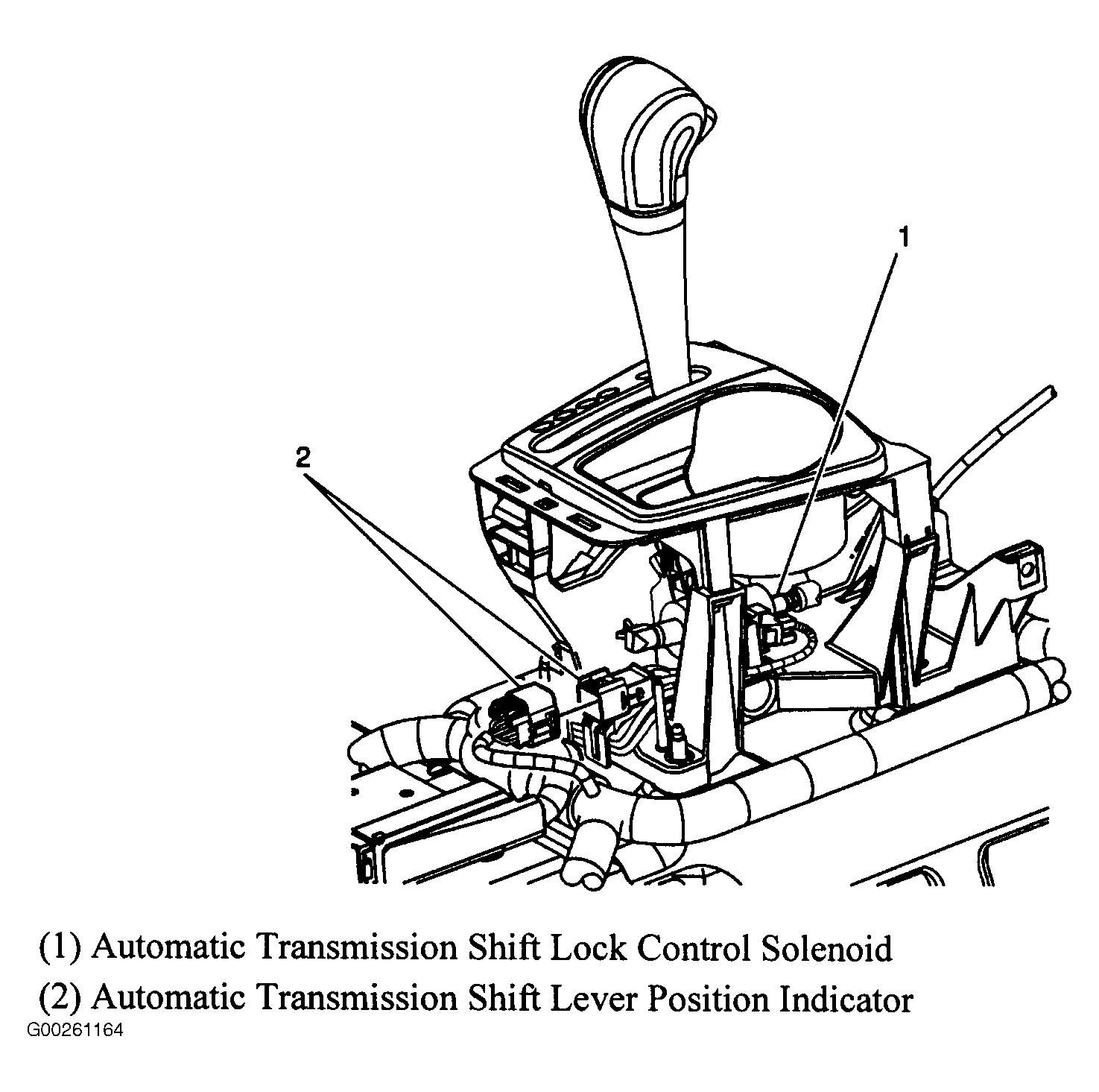 1

2

(1) Automatic Transmission Shift Lock Control Solenoid

(2) Automatic Transmission Shift Lever Position Indicator

G00261164