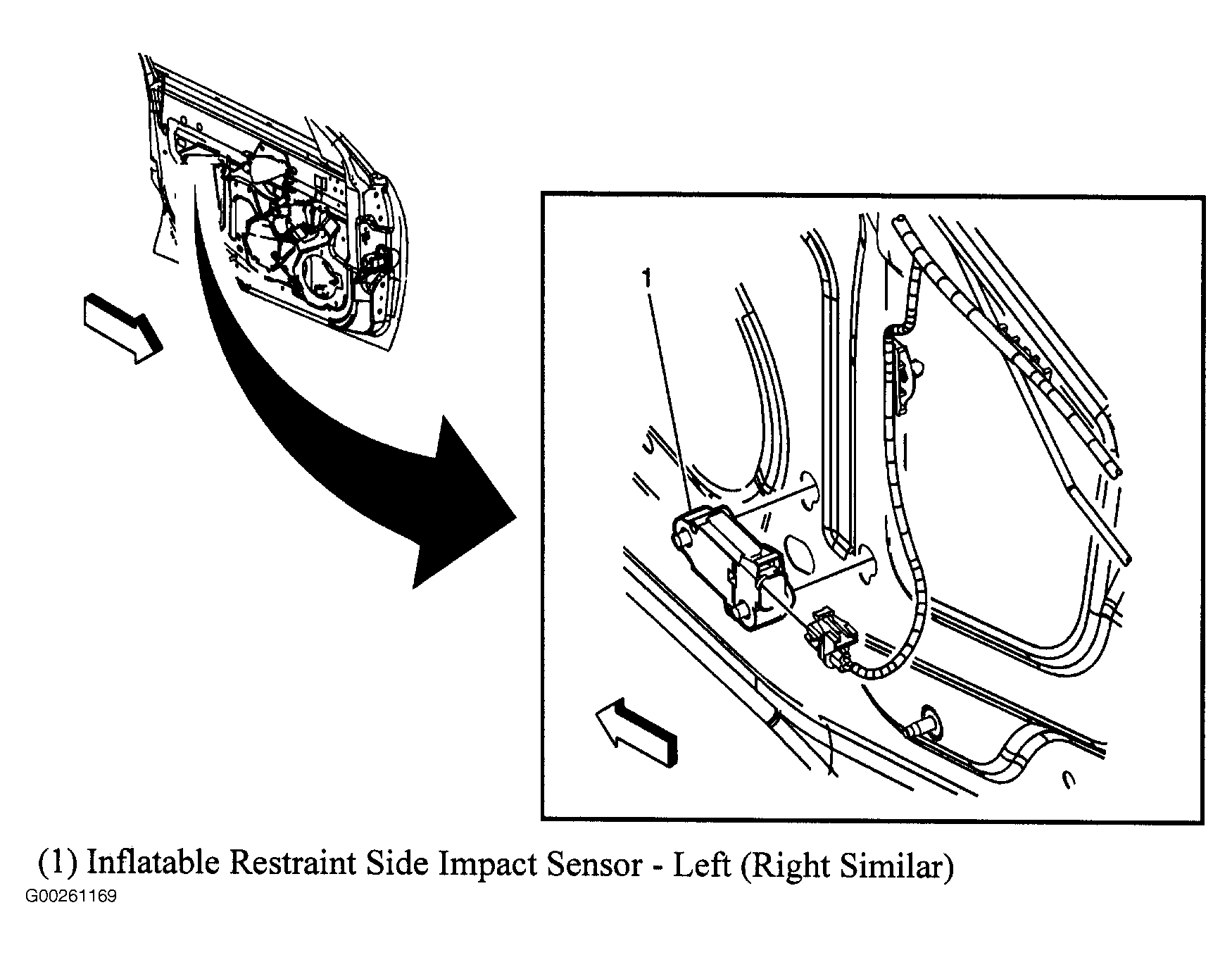 1

(1) Inflatable Restraint Side Impact Sensor - Left (Right Similar)

G00261169