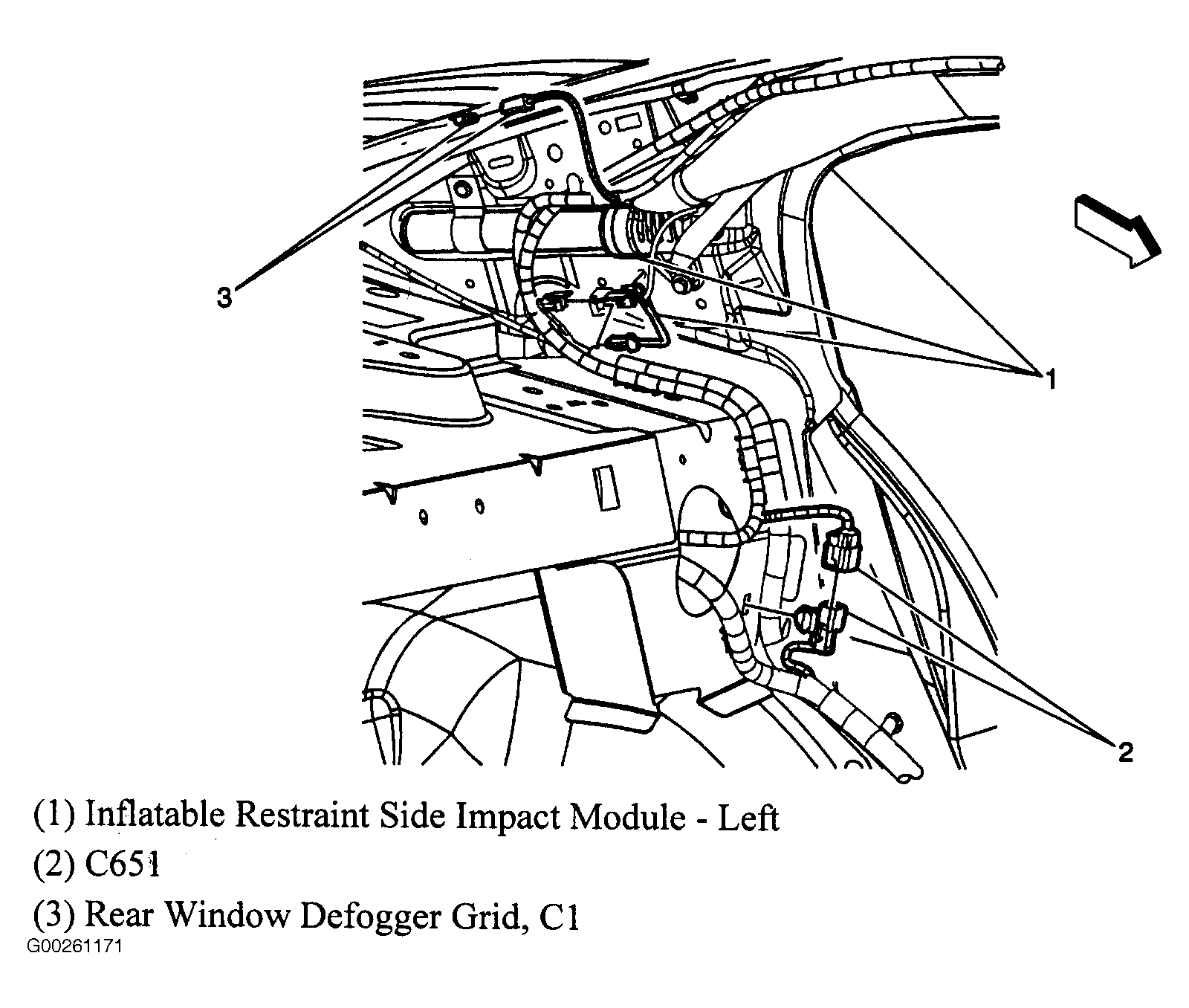 3

1

2

(1) Inflatable Restraint Side Impact Module - Left

(2) C651

(3) Rear Window Defogger Grid, C1

G00261171