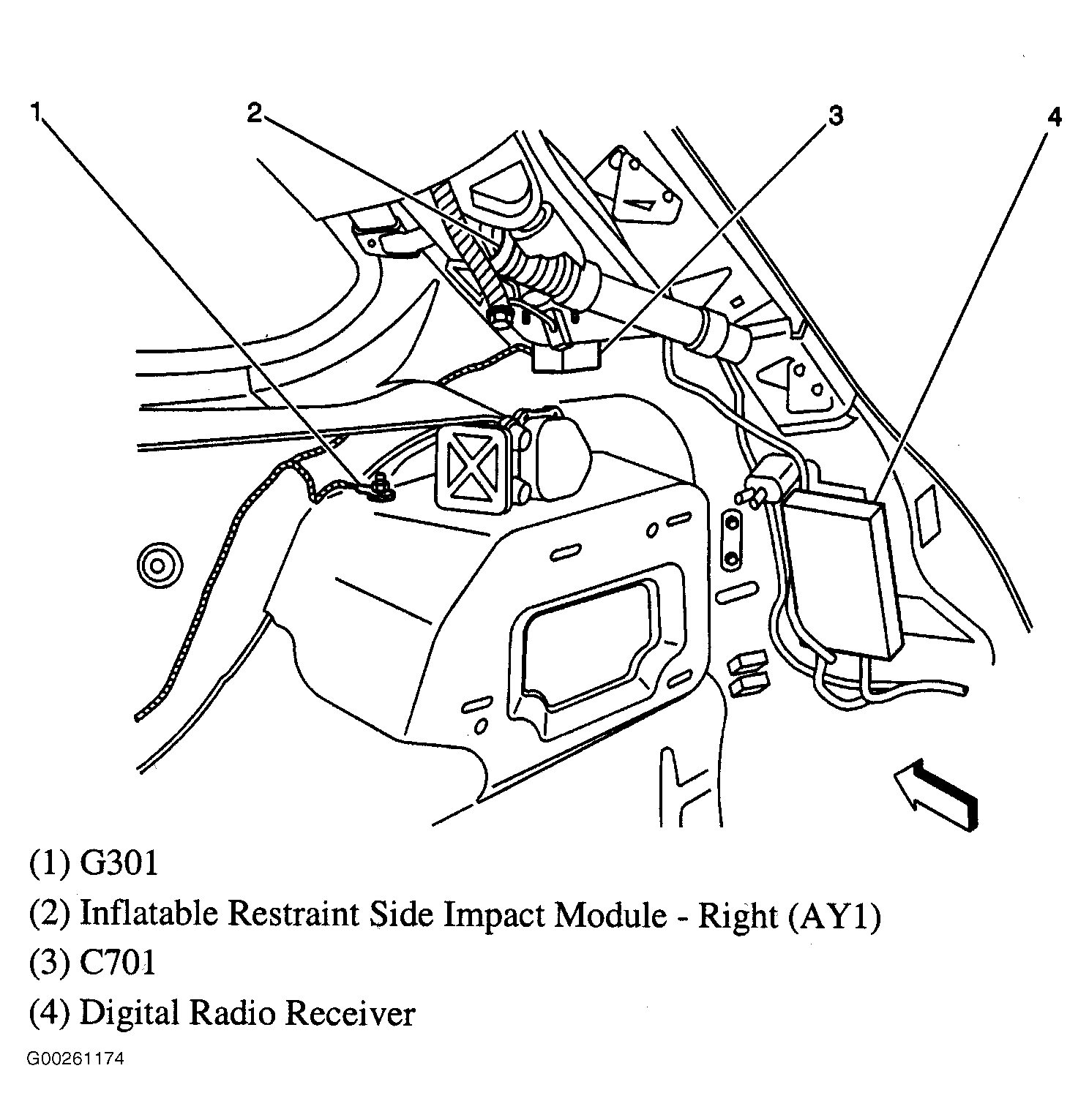 1
2
3
4

(1) G301
(2) Inflatable Restraint Side Impact Module - Right (AY1)
(3) C701
(4) Digital Radio Receiver

G00261174