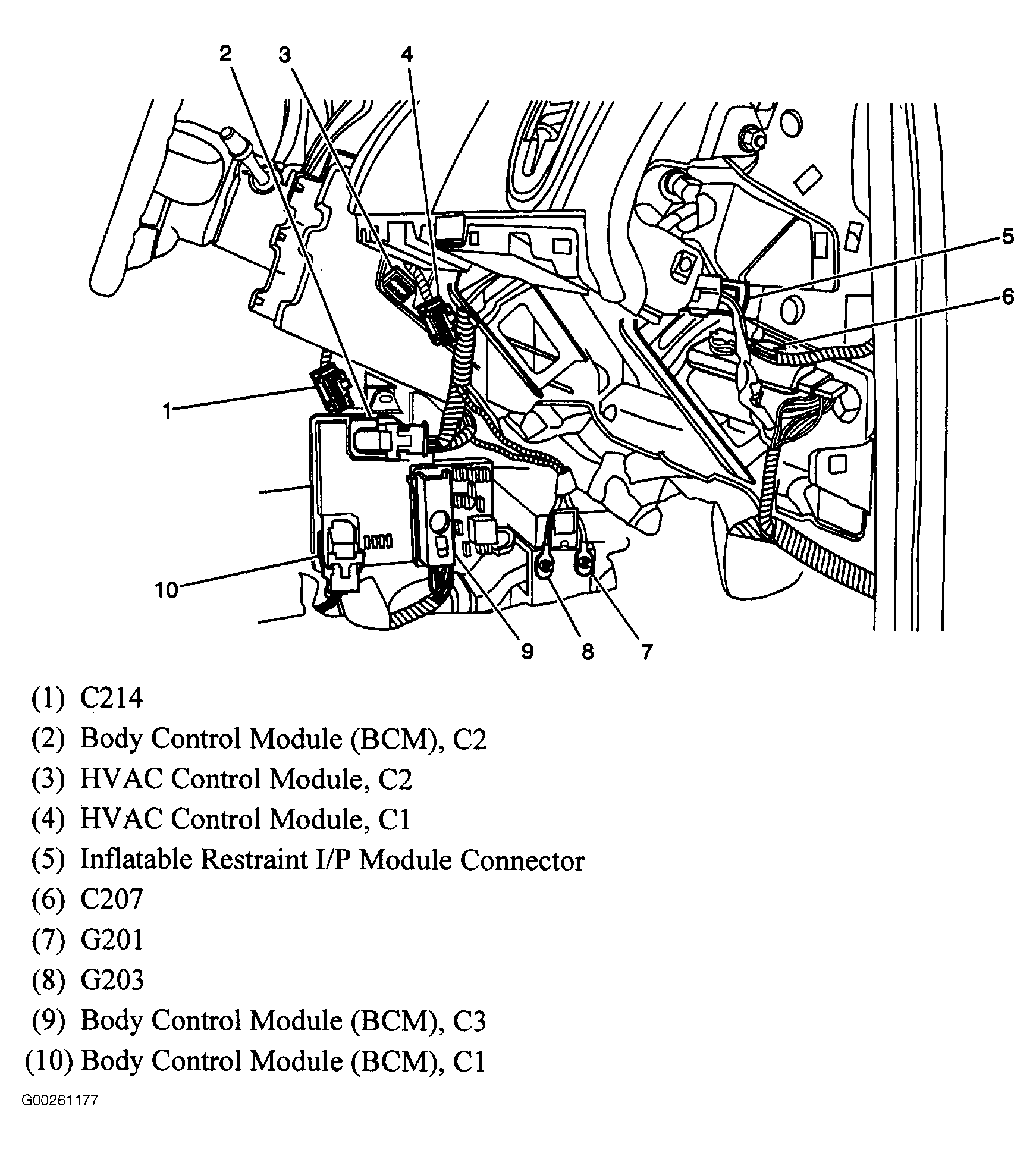 2 3 4

5

6

1

10

9 8 7

(1) C214
(2) Body Control Module (BCM), C2
(3) HVAC Control Module, C2
(4) HVAC Control Module, C1
(5) Inflatable Restraint I/P Module Connector
(6) C207
(7) G201
(8) G203
(9) Body Control Module (BCM), C3
(10) Body Control Module (BCM), C1

G00261177