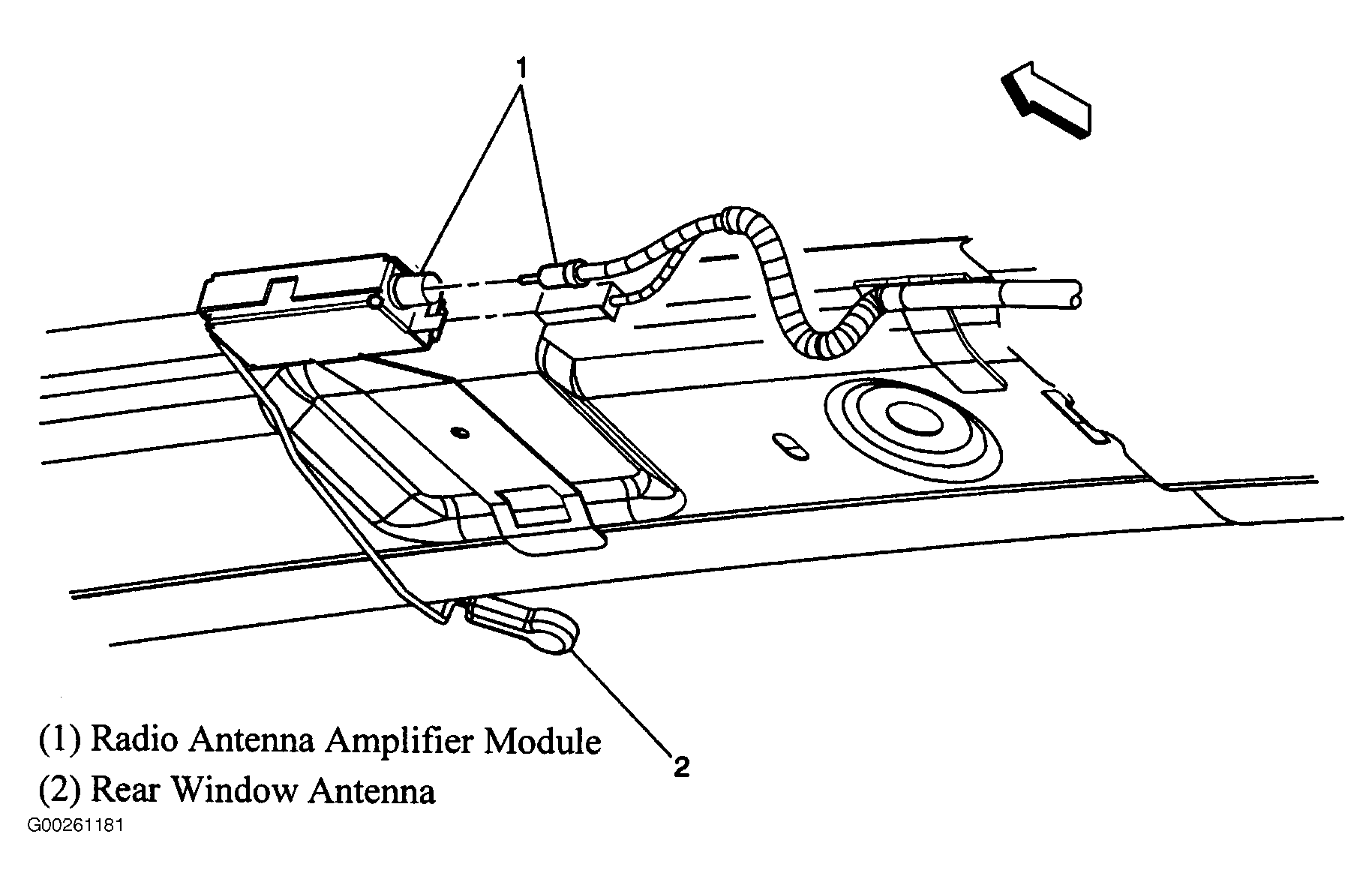 1

2

(1) Radio Antenna Amplifier Module
(2) Rear Window Antenna

G00261181