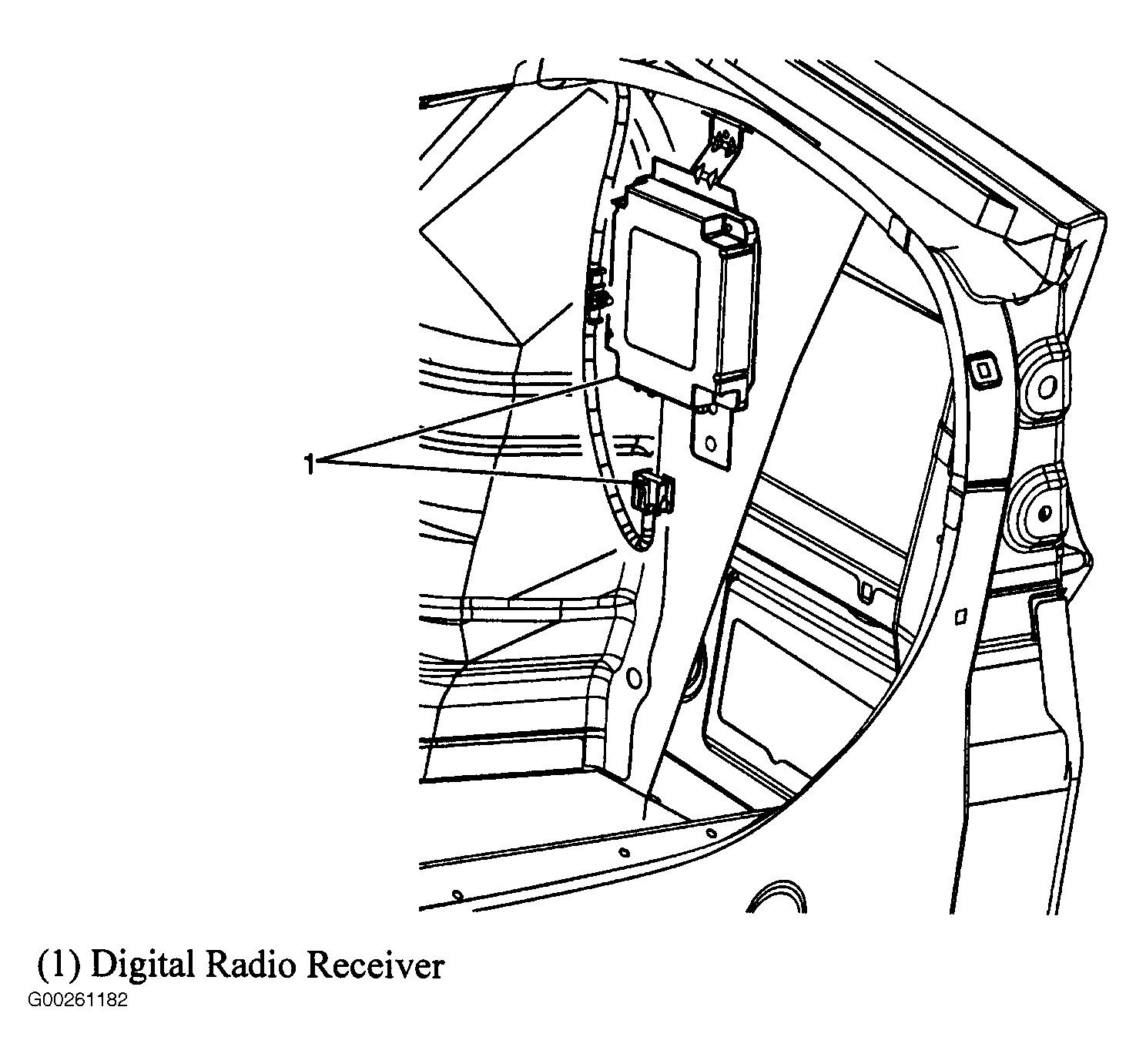 1

(1) Digital Radio Receiver

G00261182