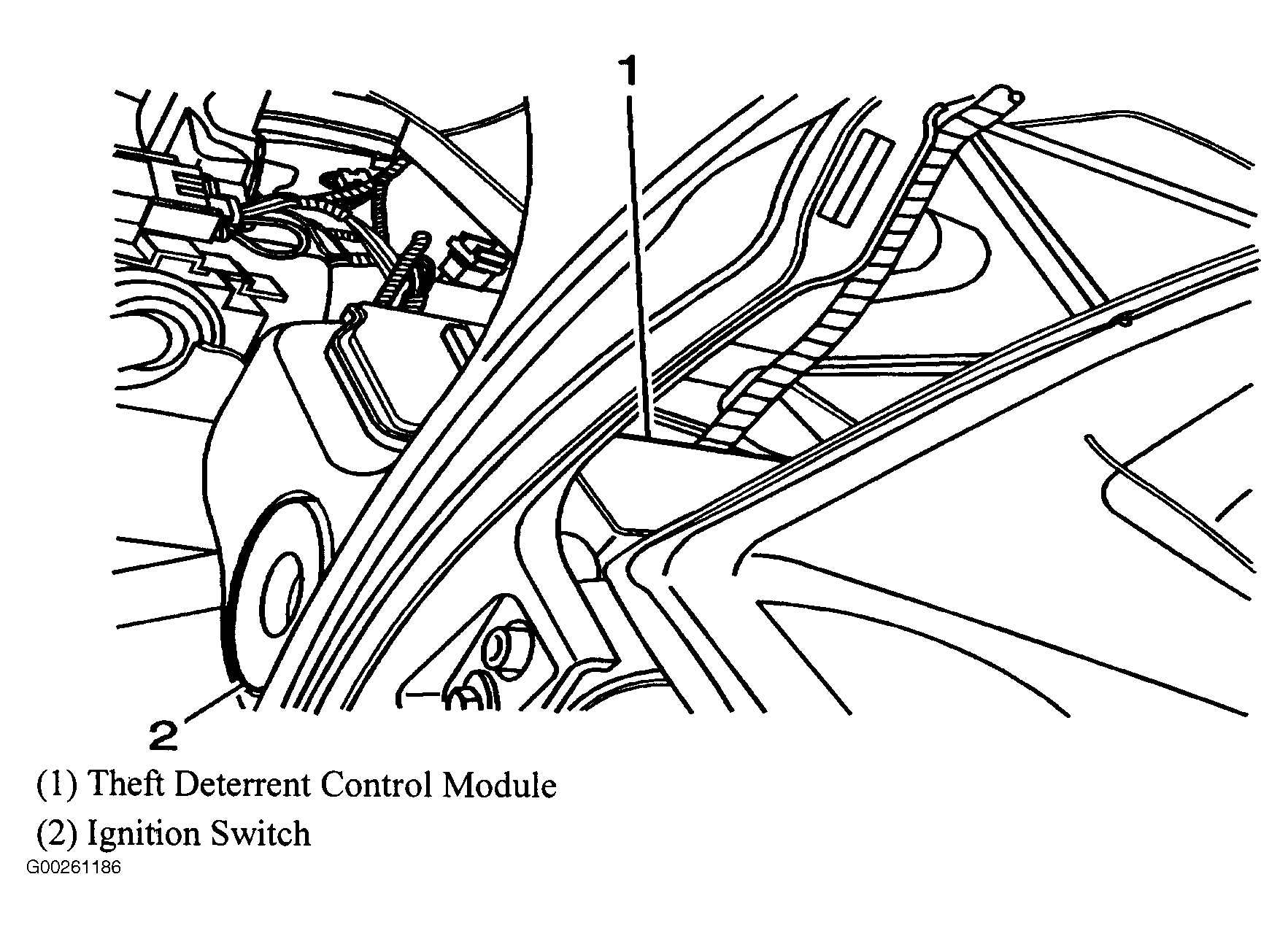 1

2

(1) Theft Deterrent Control Module

(2) Ignition Switch

G00261186