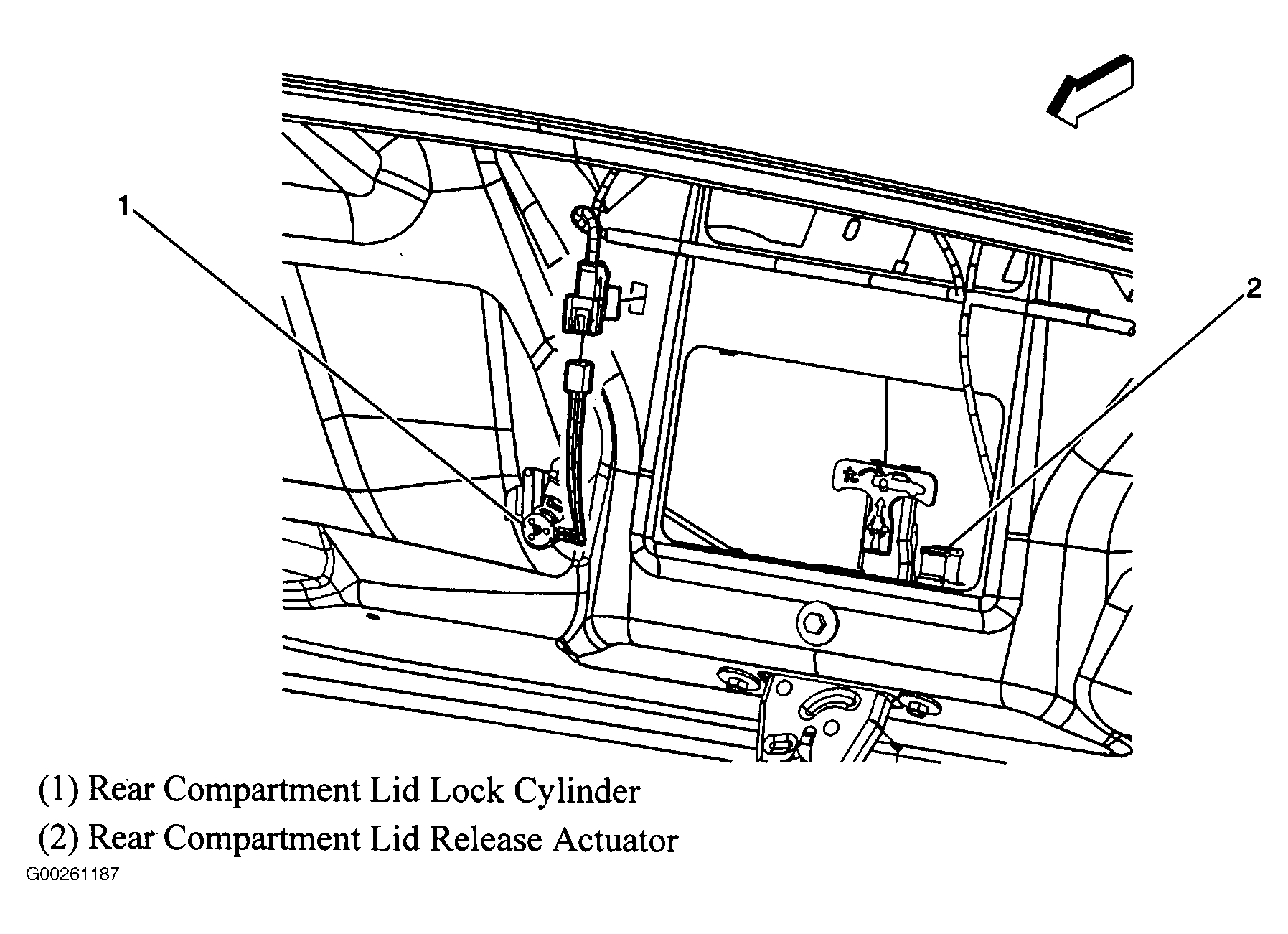 1

2

(1) Rear Compartment Lid Lock Cylinder

(2) Rear Compartment Lid Release Actuator

G00261187