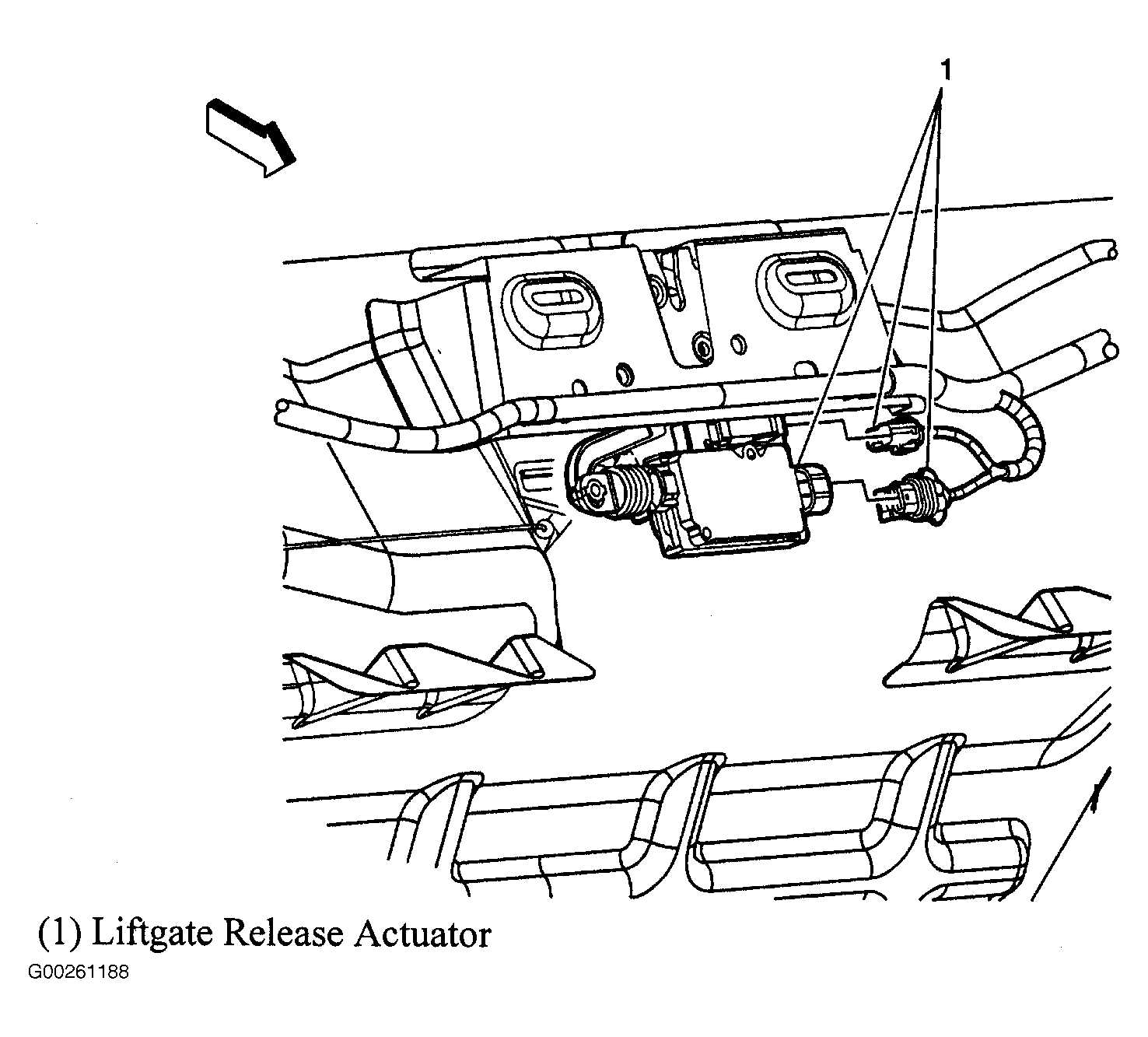 1

(1) Liftgate Release Actuator

G00261188