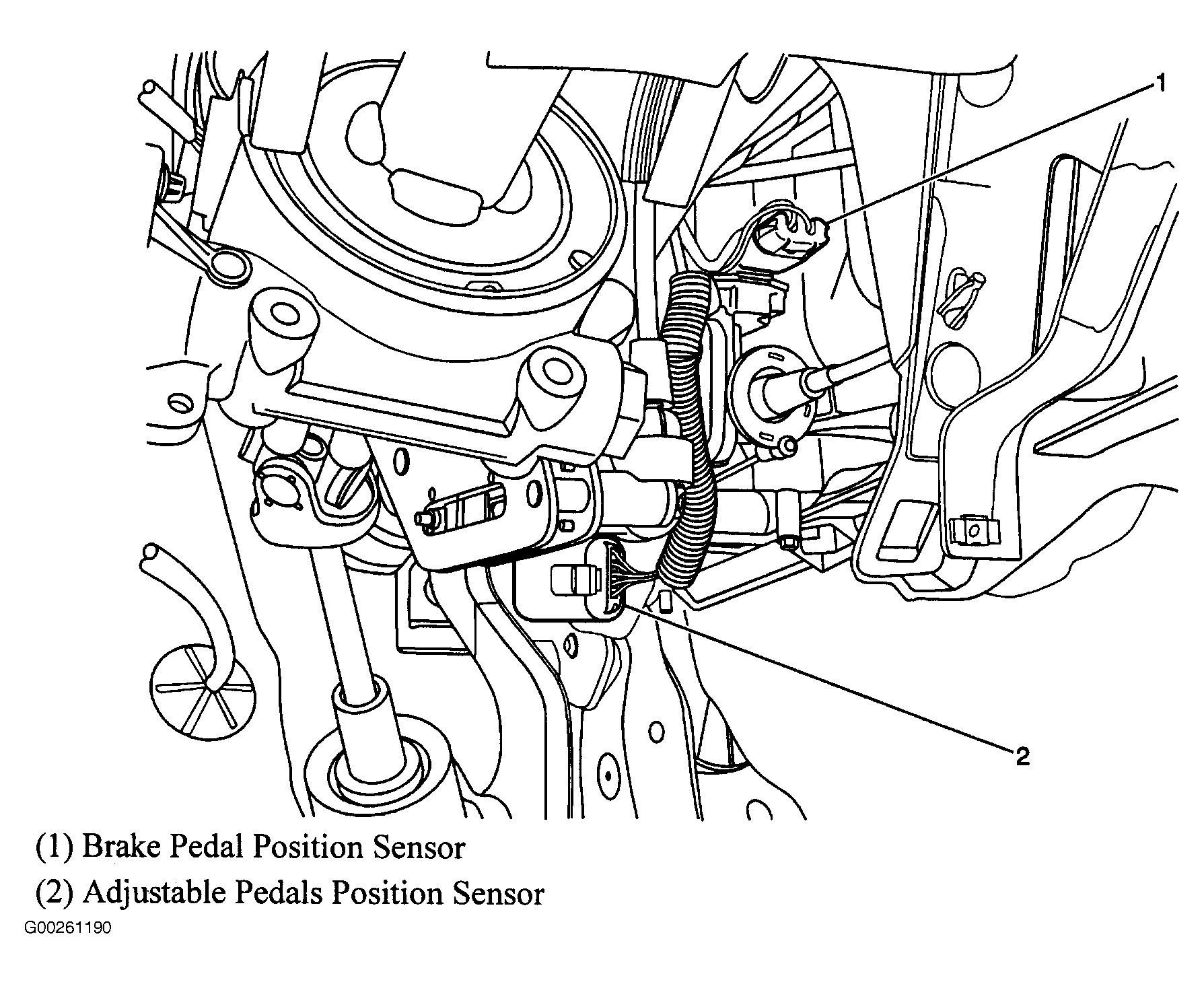 1

2

(1) Brake Pedal Position Sensor

(2) Adjustable Pedals Position Sensor

G00261190