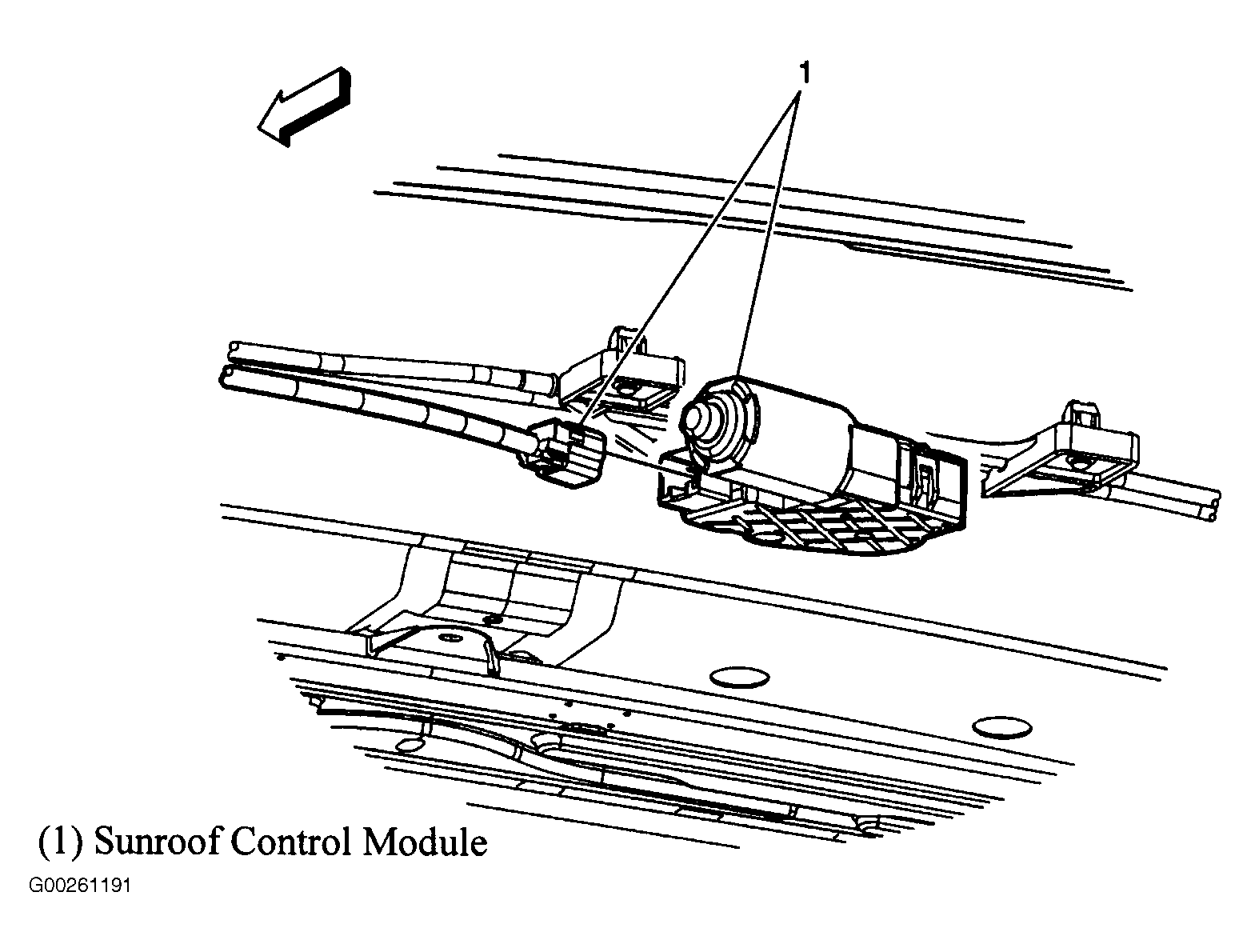 1

(1) Sunroof Control Module

G00261191