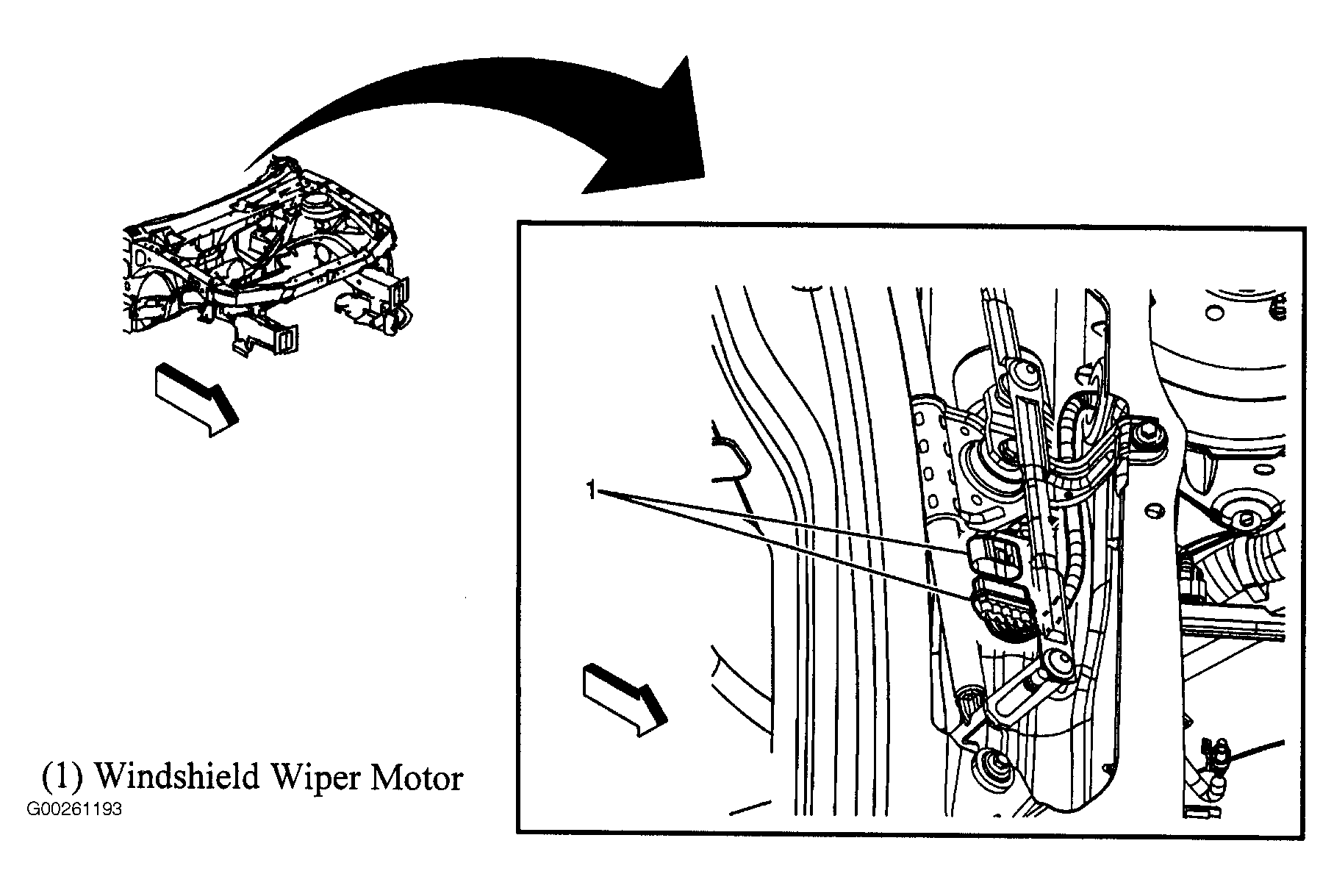 1

(1) Windshield Wiper Motor
G00261193