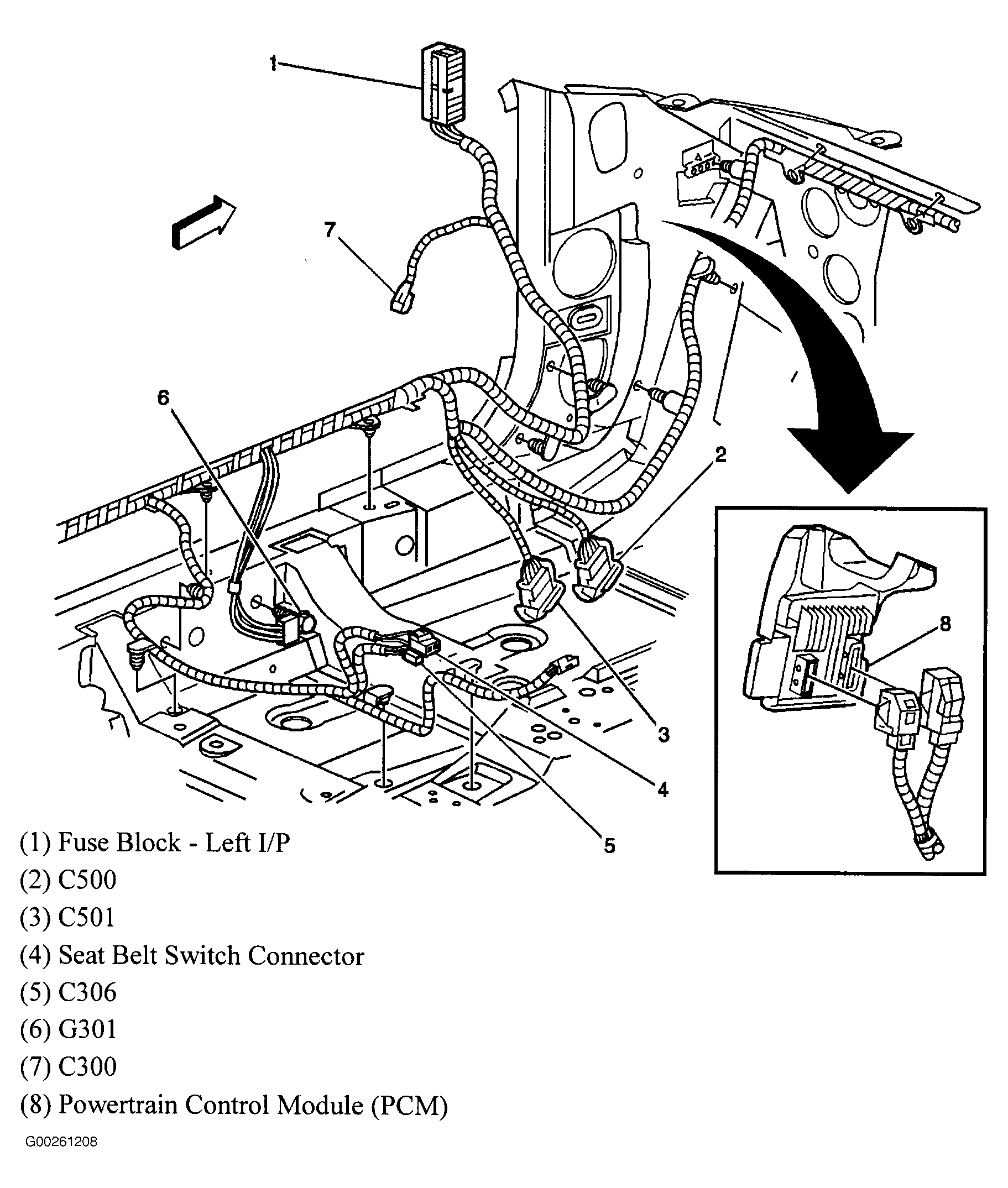 1

7

6

2

8

3

4

5

(1) Fuse Block - Left I/P
(2) C500
(3) C501
(4) Seat Belt Switch Connector
(5) C306
(6) G301
(7) C300
(8) Powertrain Control Module (PCM)

G00261208