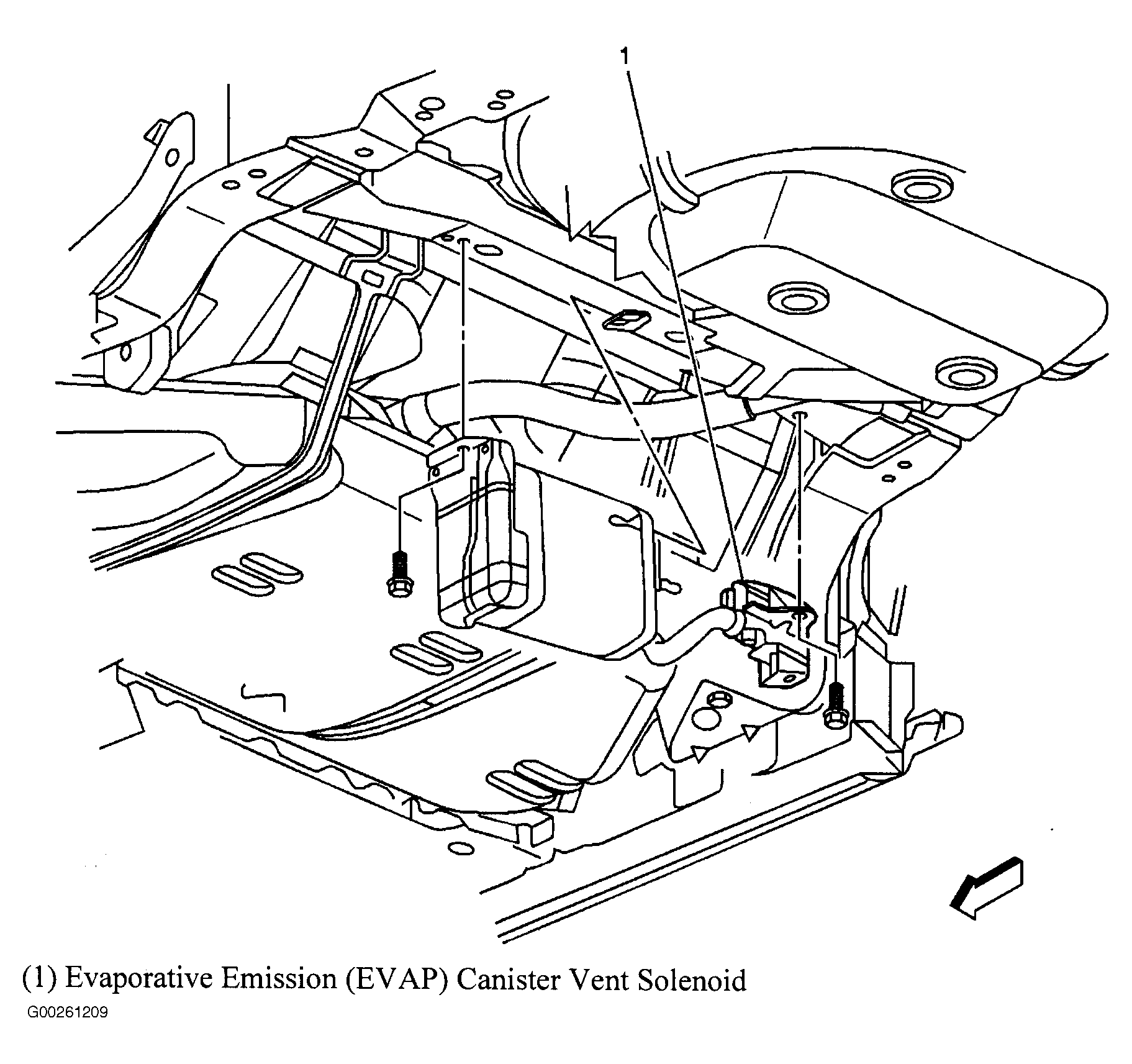 1

(1) Evaporative Emission (EVAP) Canister Vent Solenoid

G00261209