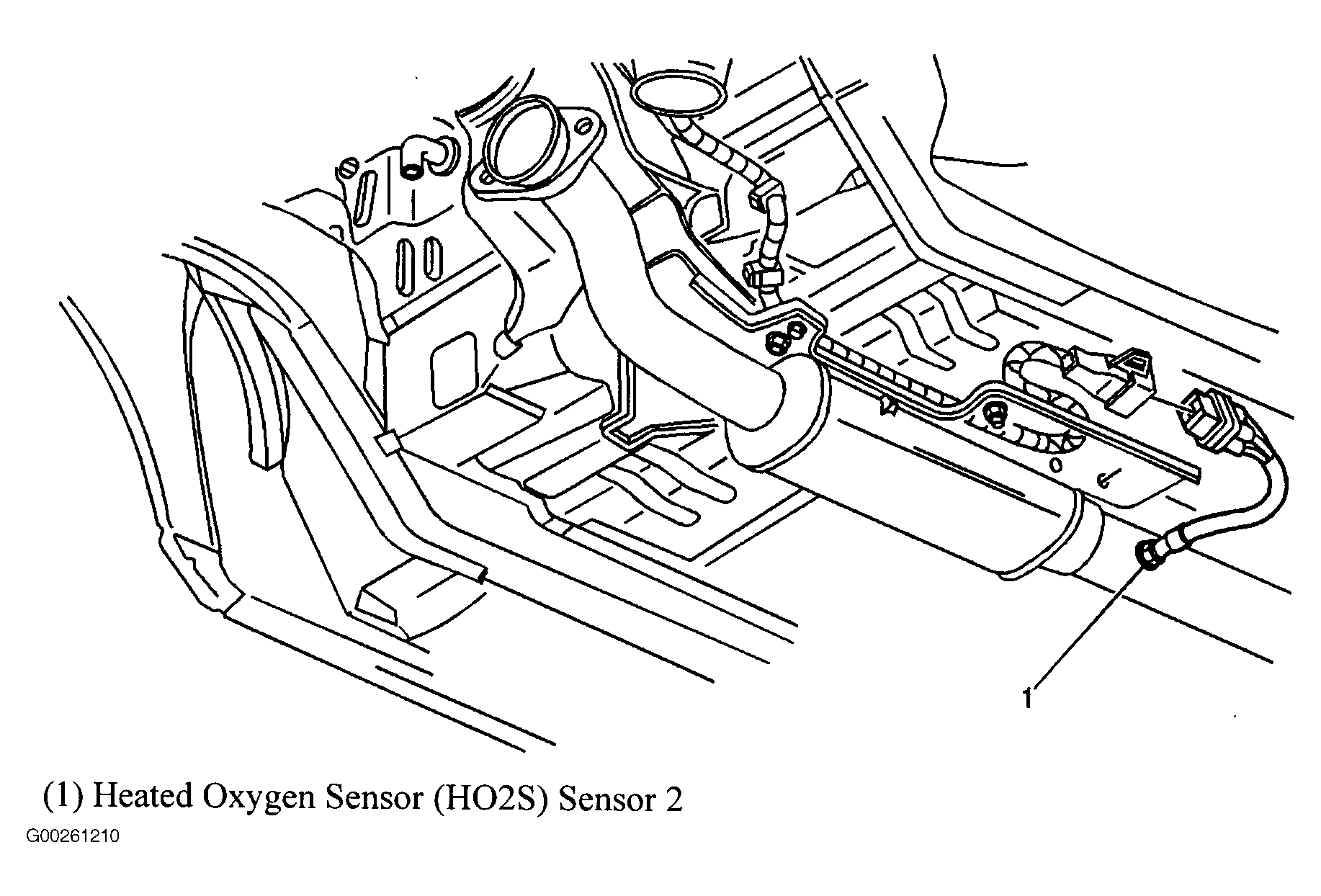 1

(1) Heated Oxygen Sensor (HO2S) Sensor 2

G00261210