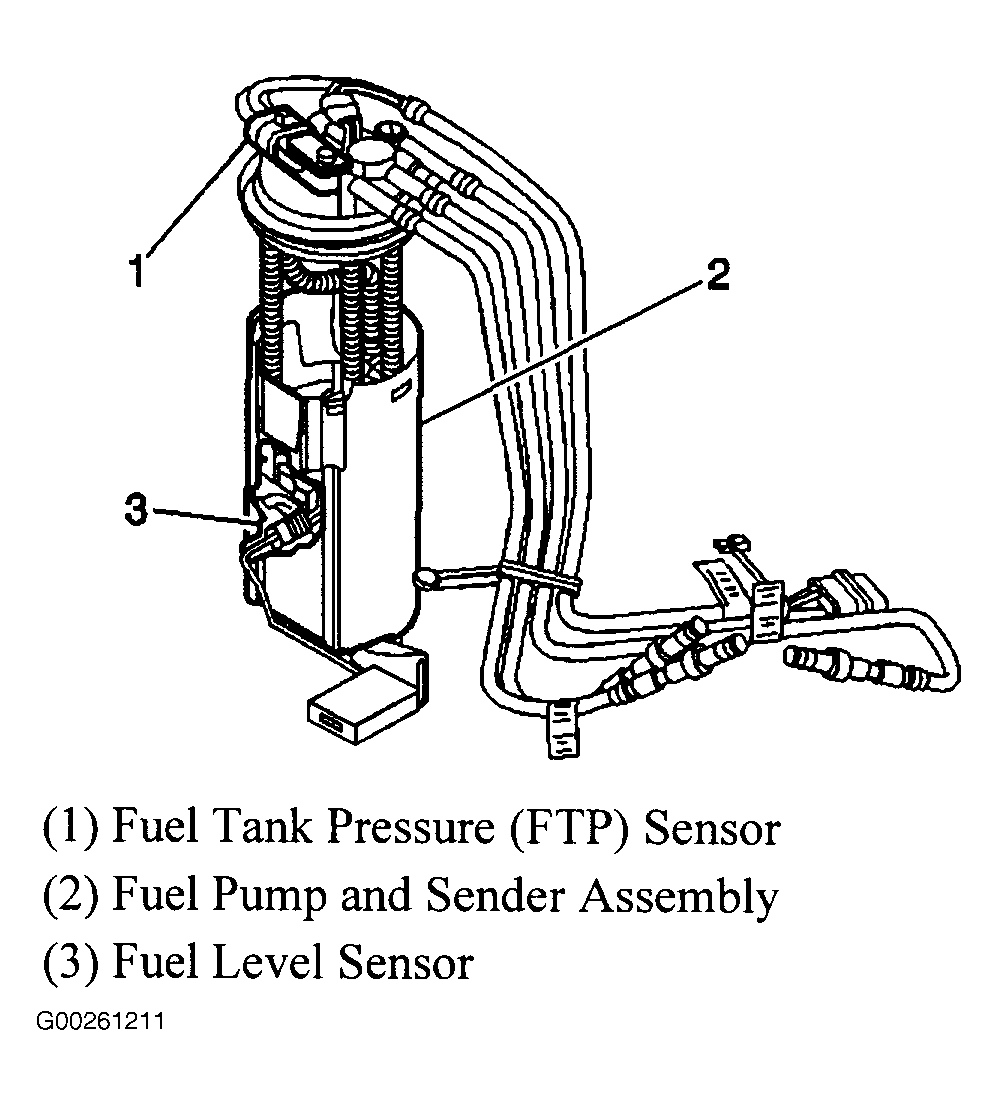 1
2
3

(1) Fuel Tank Pressure (FTP) Sensor
(2) Fuel Pump and Sender Assembly
(3) Fuel Level Sensor

G00261211