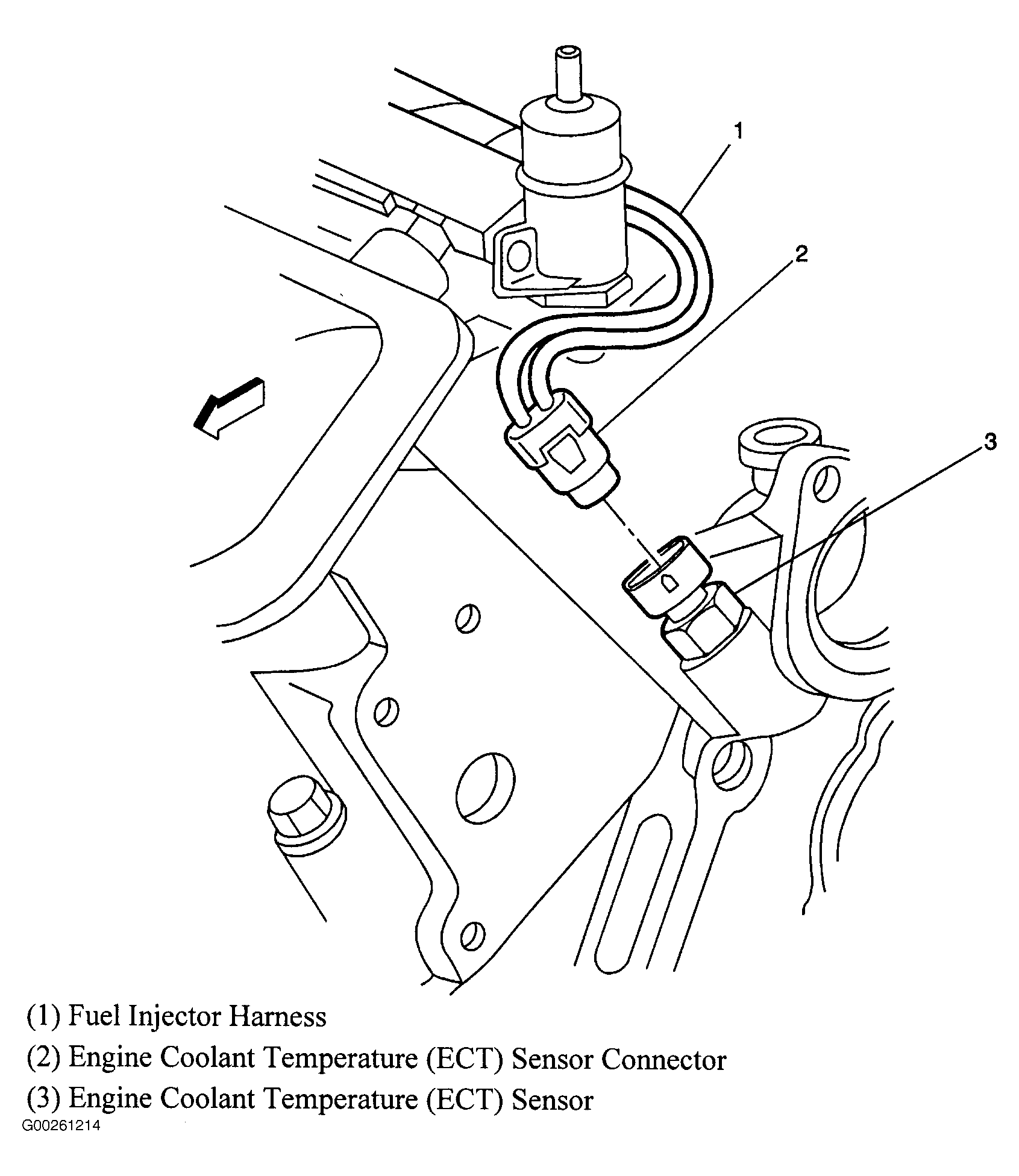 1
2
3

(1) Fuel Injector Harness
(2) Engine Coolant Temperature (ECT) Sensor Connector
(3) Engine Coolant Temperature (ECT) Sensor
G00261214