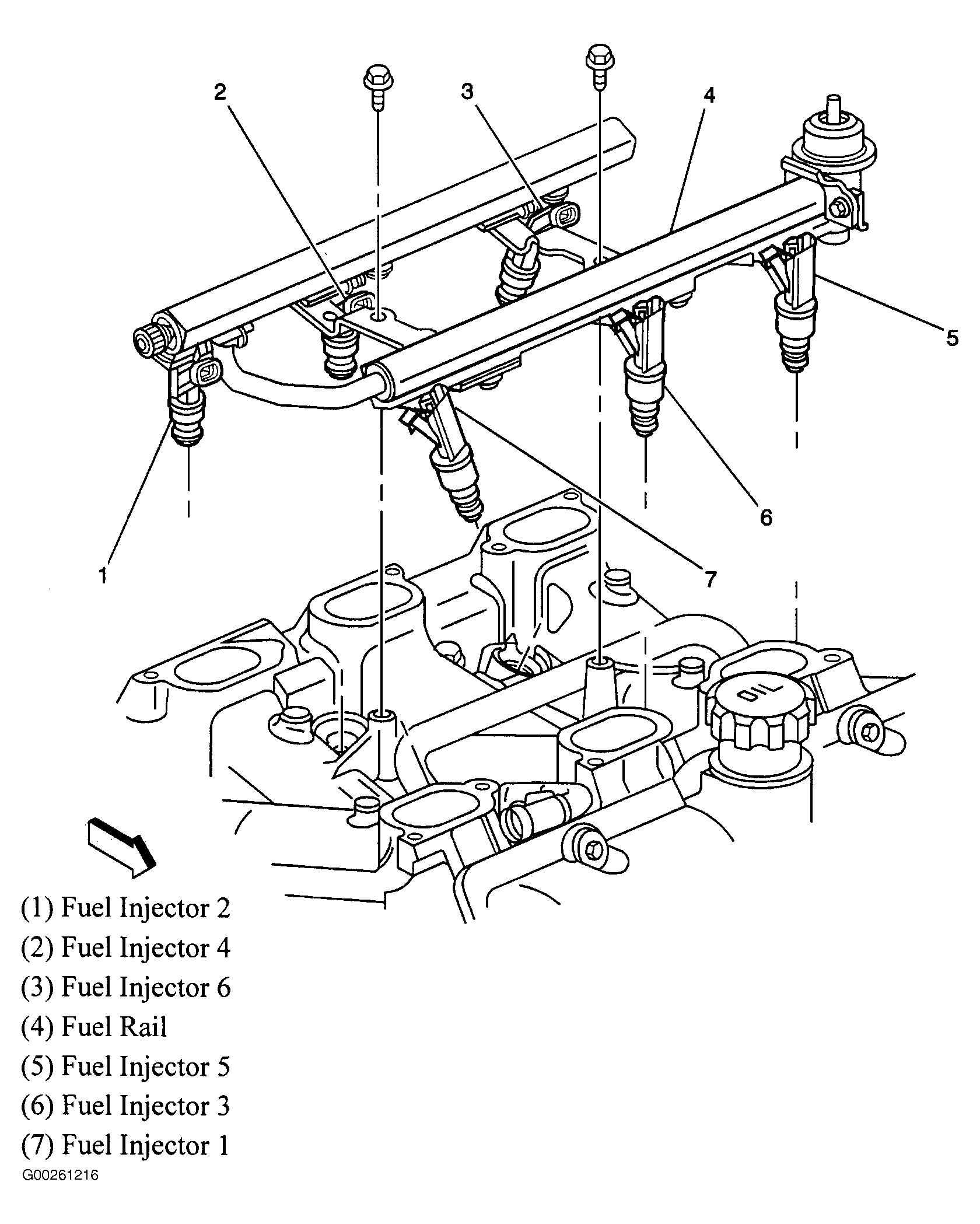 2
3
4
5
6
7
1

OIL

(1) Fuel Injector 2
(2) Fuel Injector 4
(3) Fuel Injector 6
(4) Fuel Rail
(5) Fuel Injector 5
(6) Fuel Injector 3
(7) Fuel Injector 1

G00261216