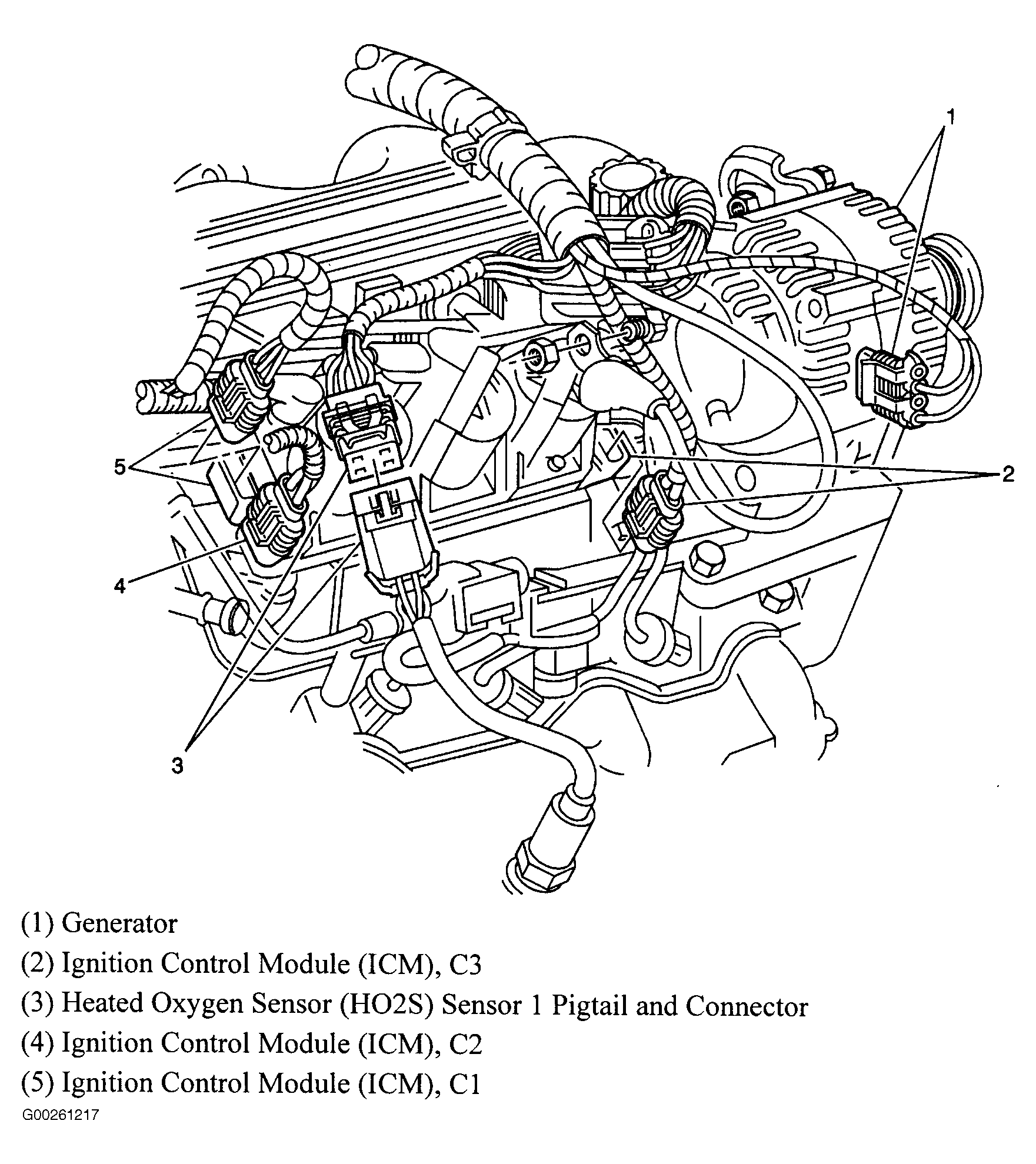 1

5

2

4

3

(1) Generator

(2) Ignition Control Module (ICM), C3

(3) Heated Oxygen Sensor (HO2S) Sensor 1 Pigtail and Connector

(4) Ignition Control Module (ICM), C2

(5) Ignition Control Module (ICM), C1

G00261217