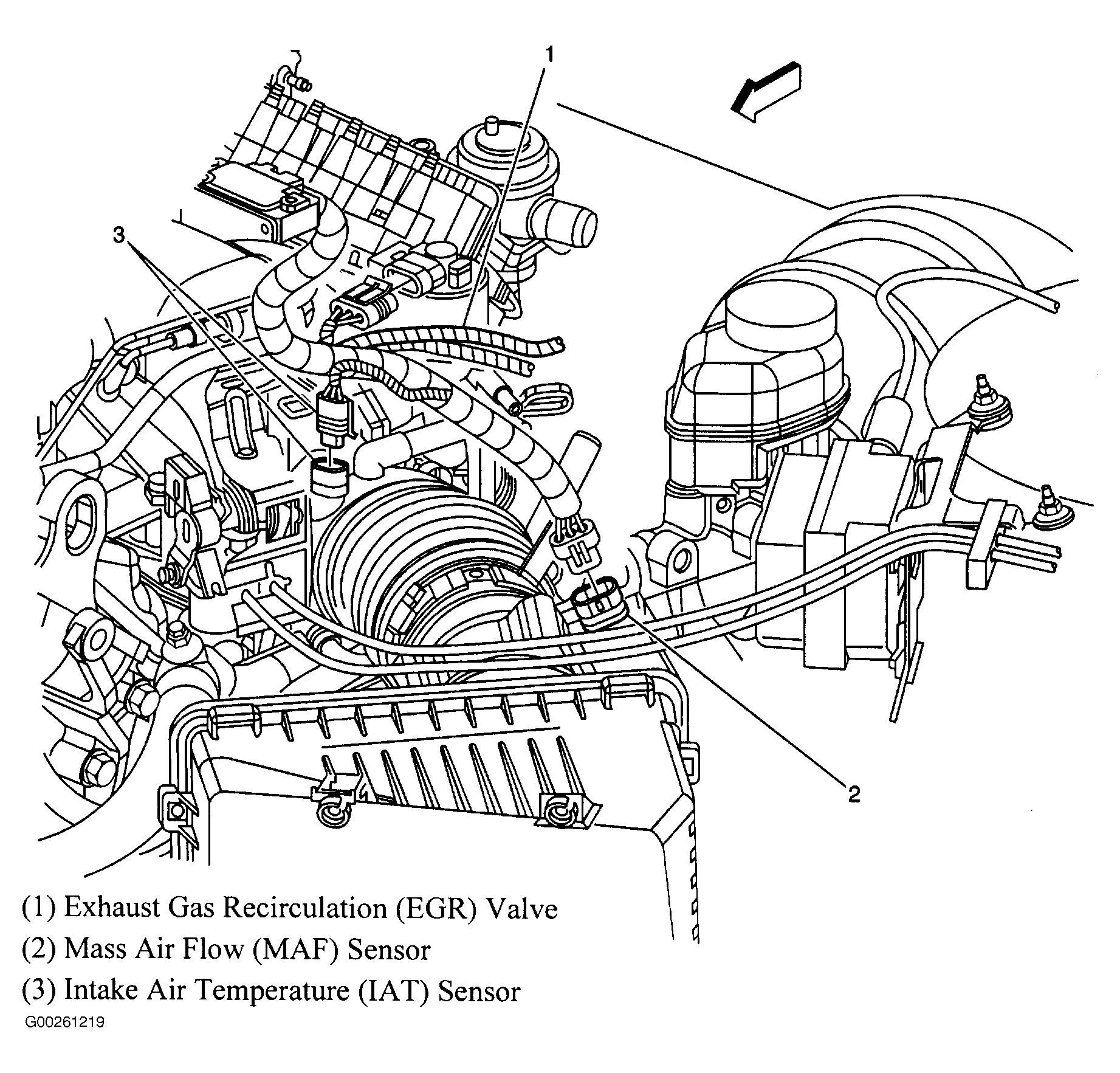 1

3

2

(1) Exhaust Gas Recirculation (EGR) Valve
(2) Mass Air Flow (MAF) Sensor
(3) Intake Air Temperature (IAT) Sensor

G00261219