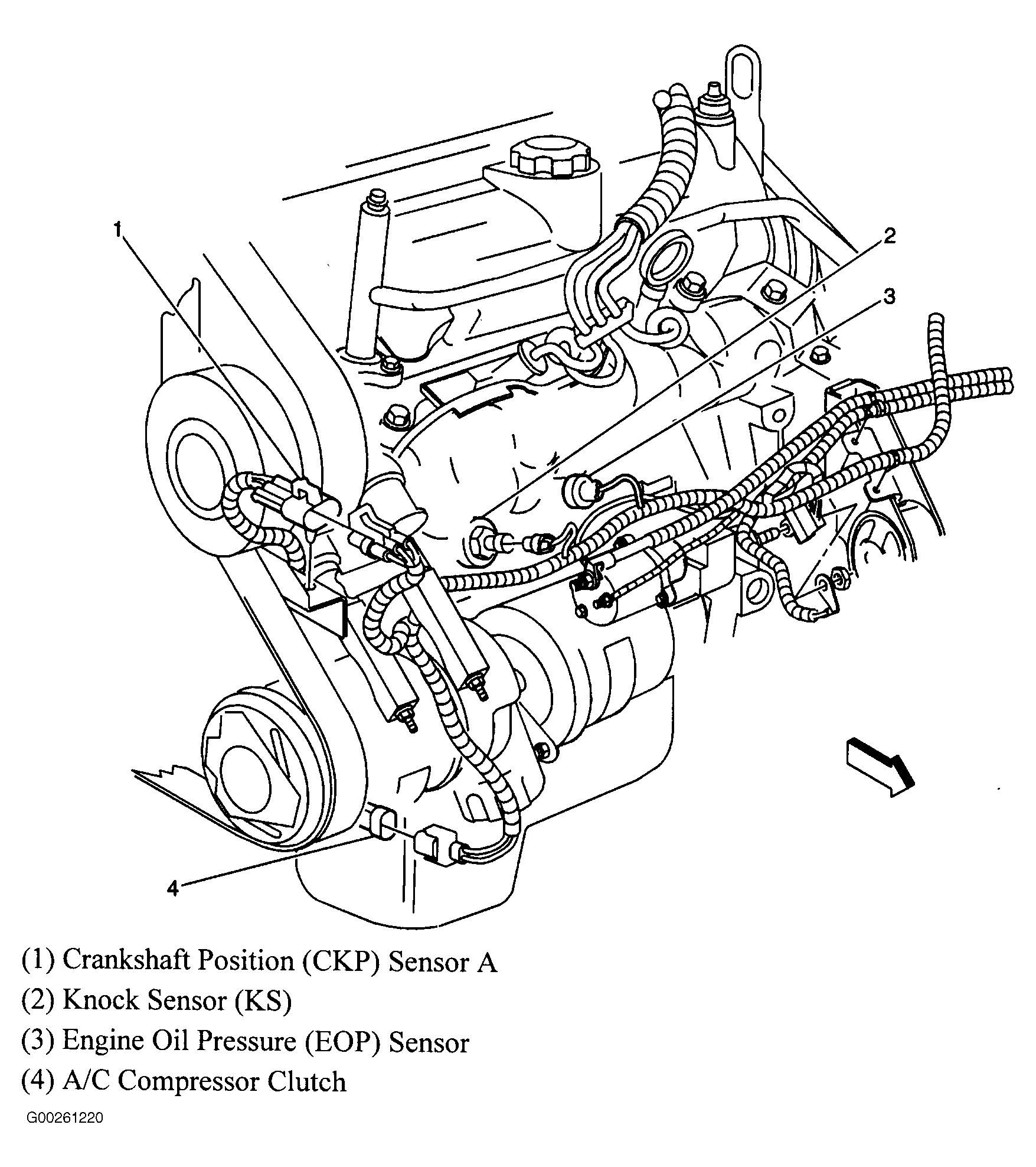 1

2

3

4

(1) Crankshaft Position (CKP) Sensor A
(2) Knock Sensor (KS)
(3) Engine Oil Pressure (EOP) Sensor
(4) A/C Compressor Clutch

G00261220