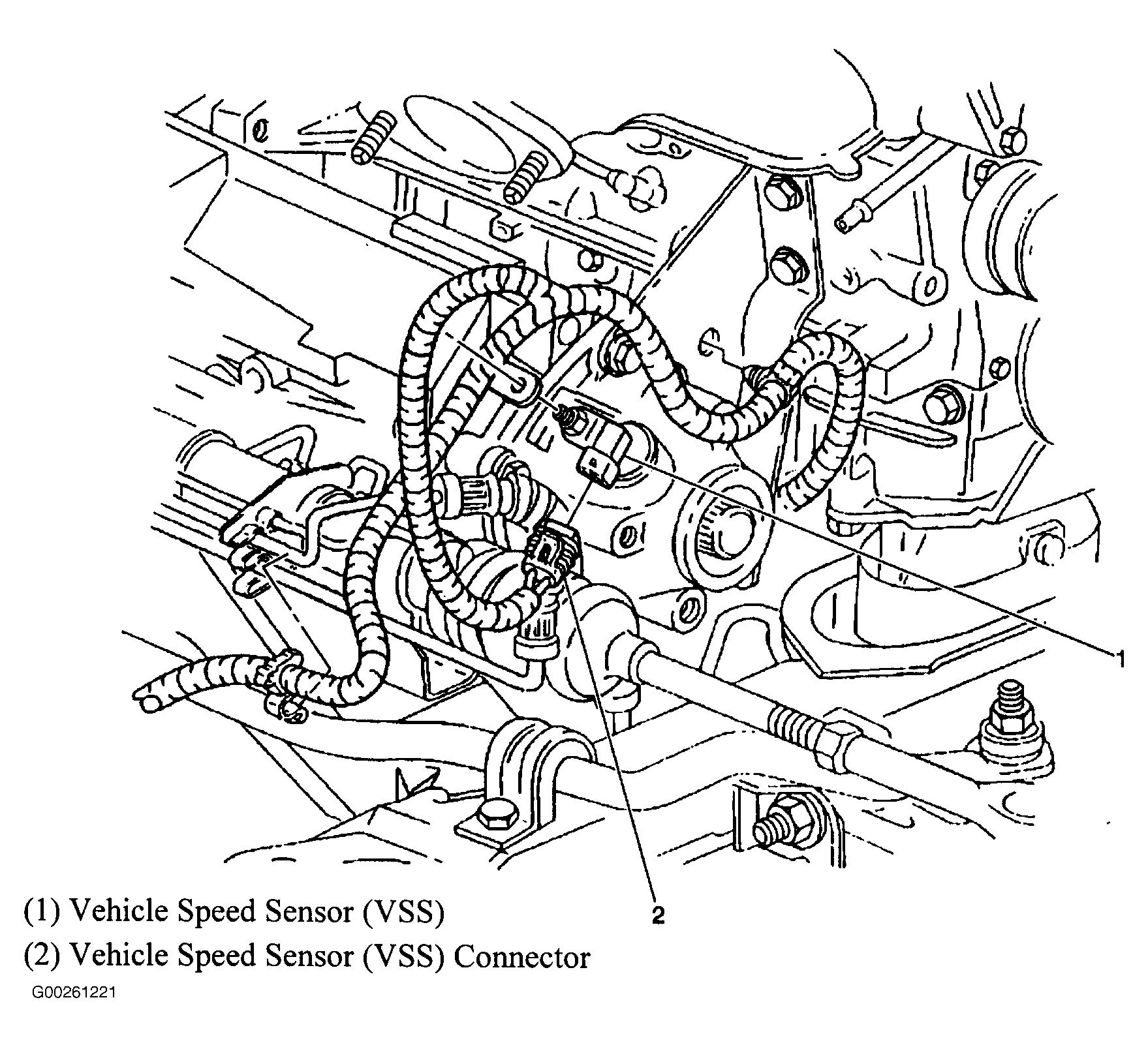 1

2

(1) Vehicle Speed Sensor (VSS)
(2) Vehicle Speed Sensor (VSS) Connector

G00261221