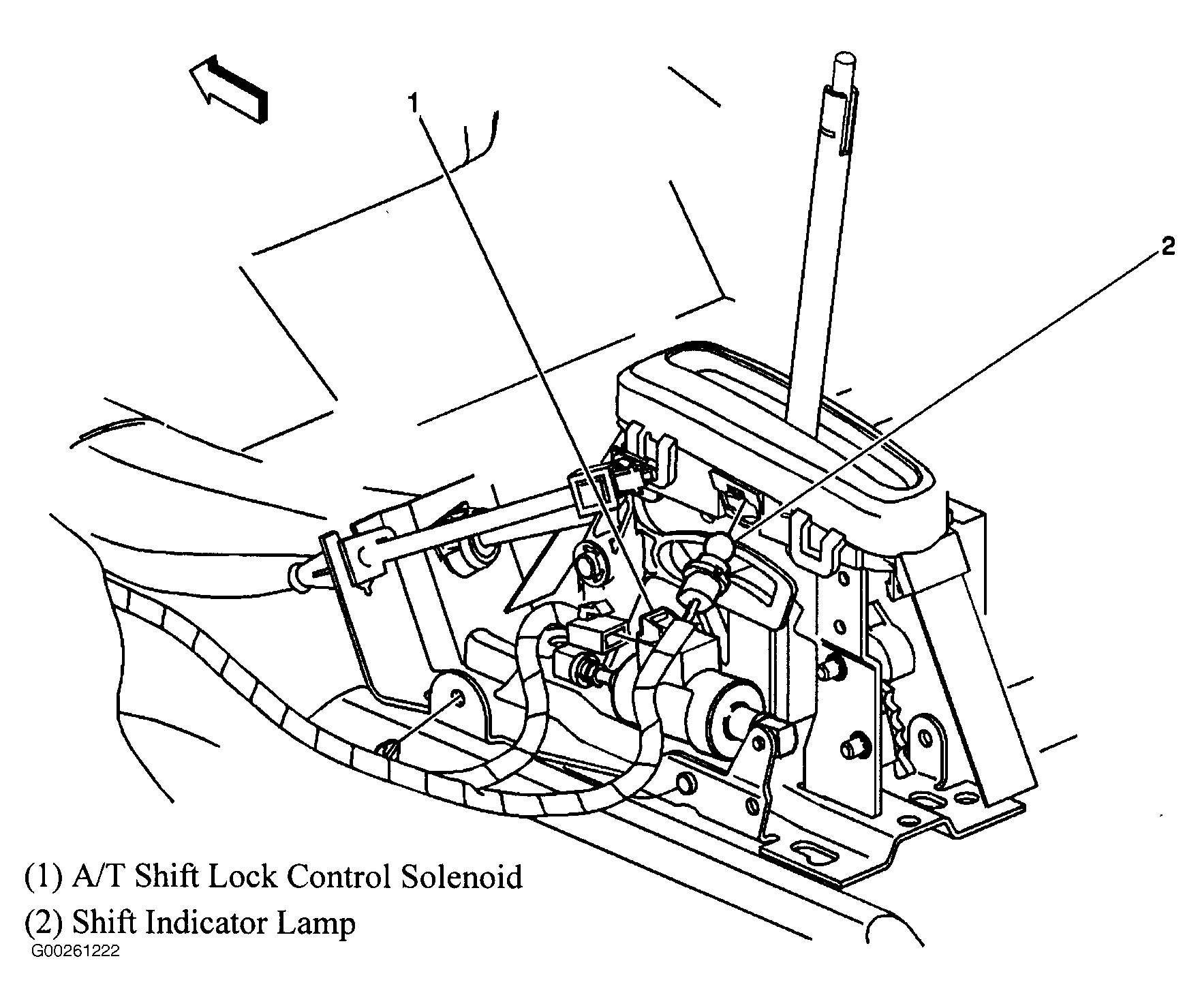 1

2

(1) A/T Shift Lock Control Solenoid
(2) Shift Indicator Lamp
G00261222