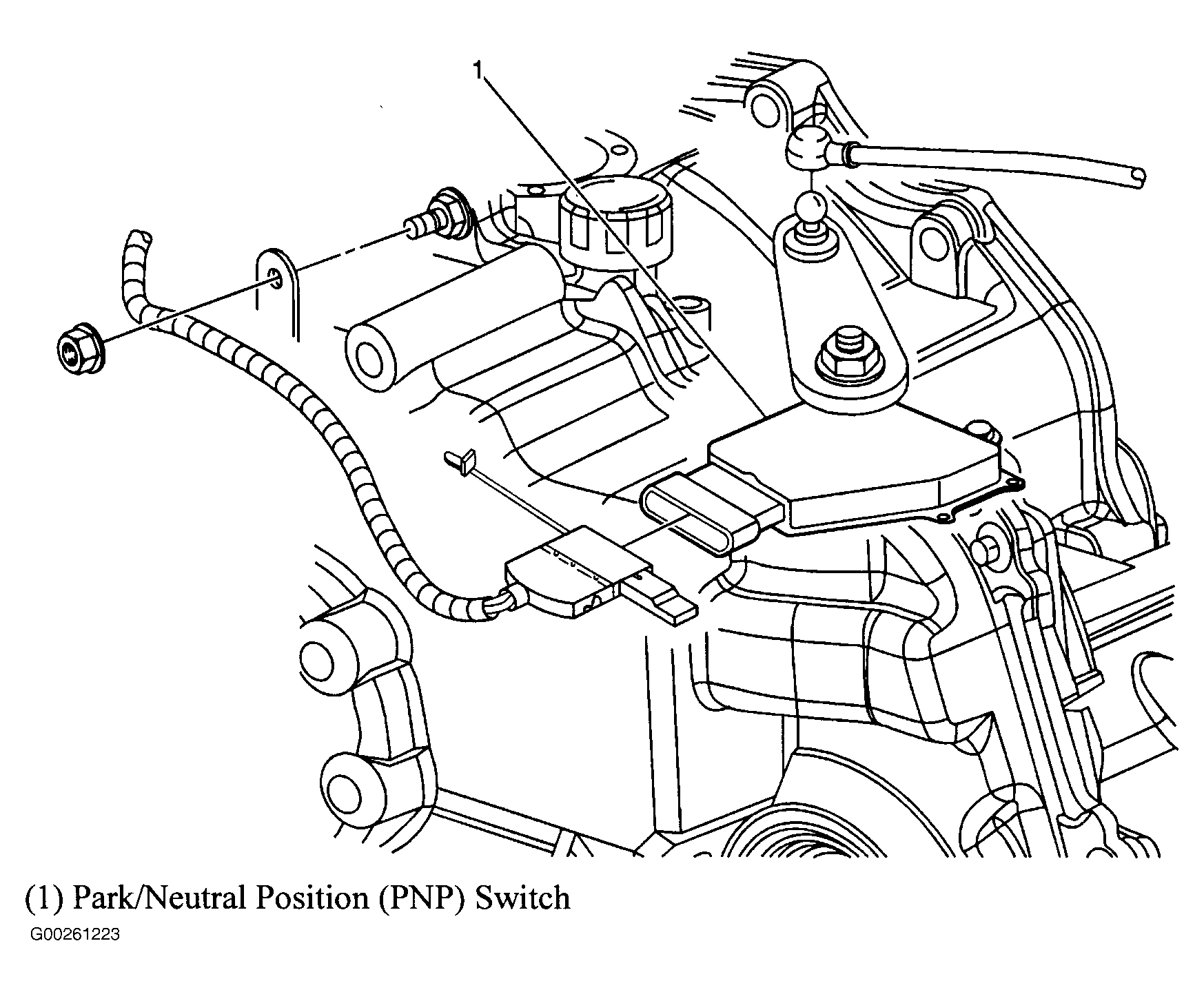 1

(1) Park/Neutral Position (PNP) Switch

G00261223