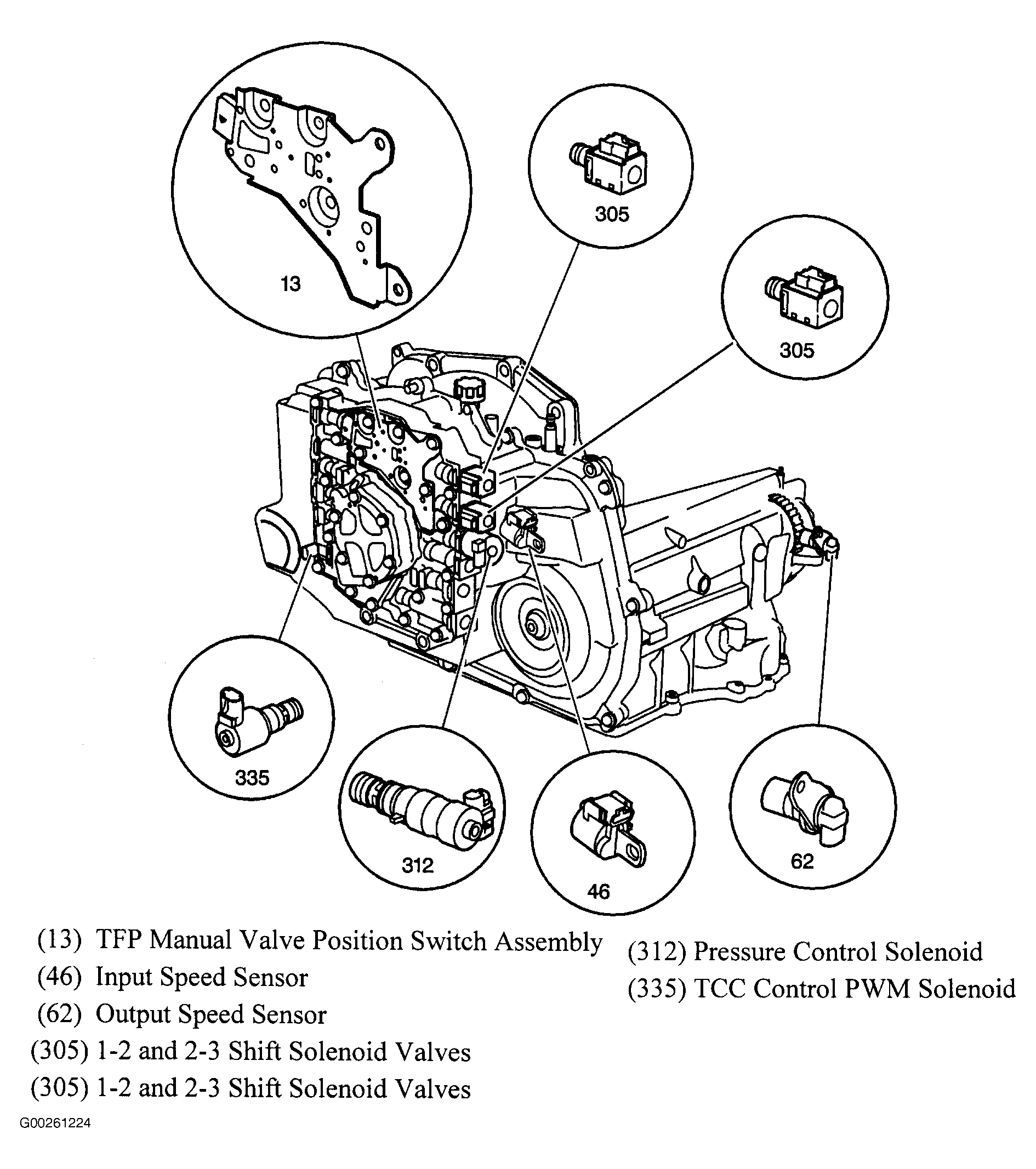 13

305

305

335

312

46

62

(13) TFP Manual Valve Position Switch Assembly
(46) Input Speed Sensor
(62) Output Speed Sensor
(305) 1-2 and 2-3 Shift Solenoid Valves
(305) 1-2 and 2-3 Shift Solenoid Valves

(312) Pressure Control Solenoid
(335) TCC Control PWM Solenoid

G00261224