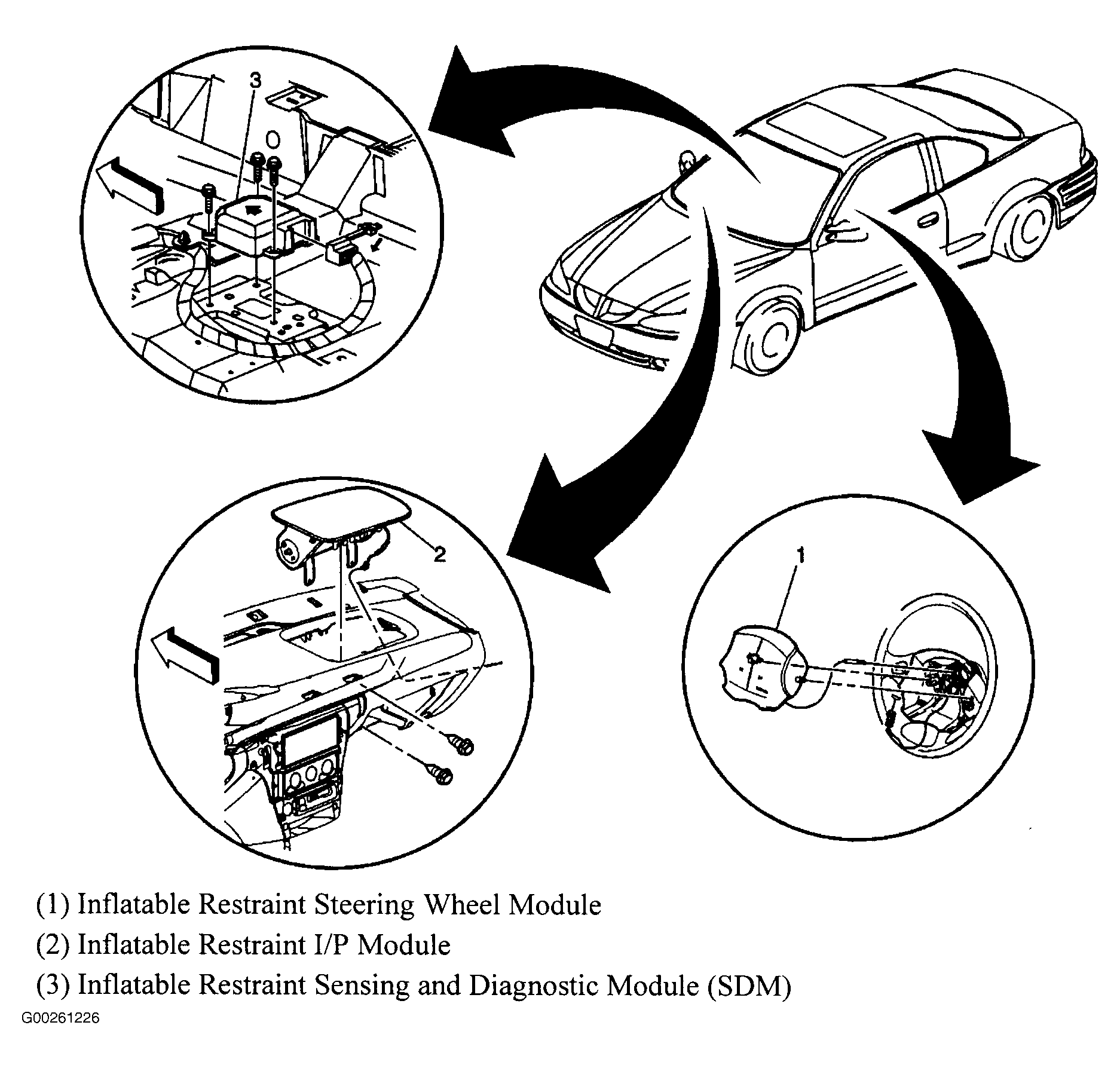 3

2

1

(1) Inflatable Restraint Steering Wheel Module

(2) Inflatable Restraint I/P Module

(3) Inflatable Restraint Sensing and Diagnostic Module (SDM)

G00261226