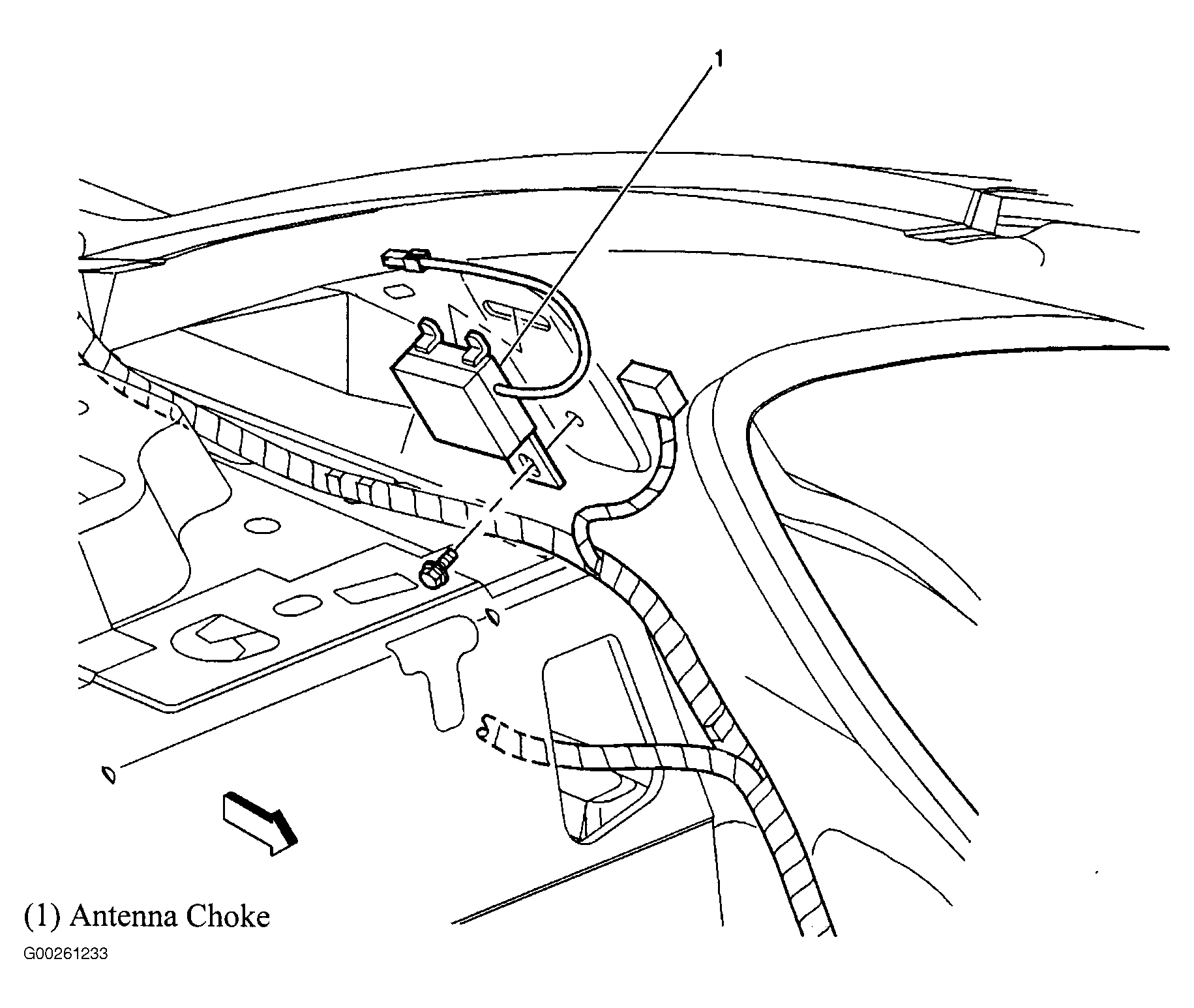 1

(1) Antenna Choke

G00261233