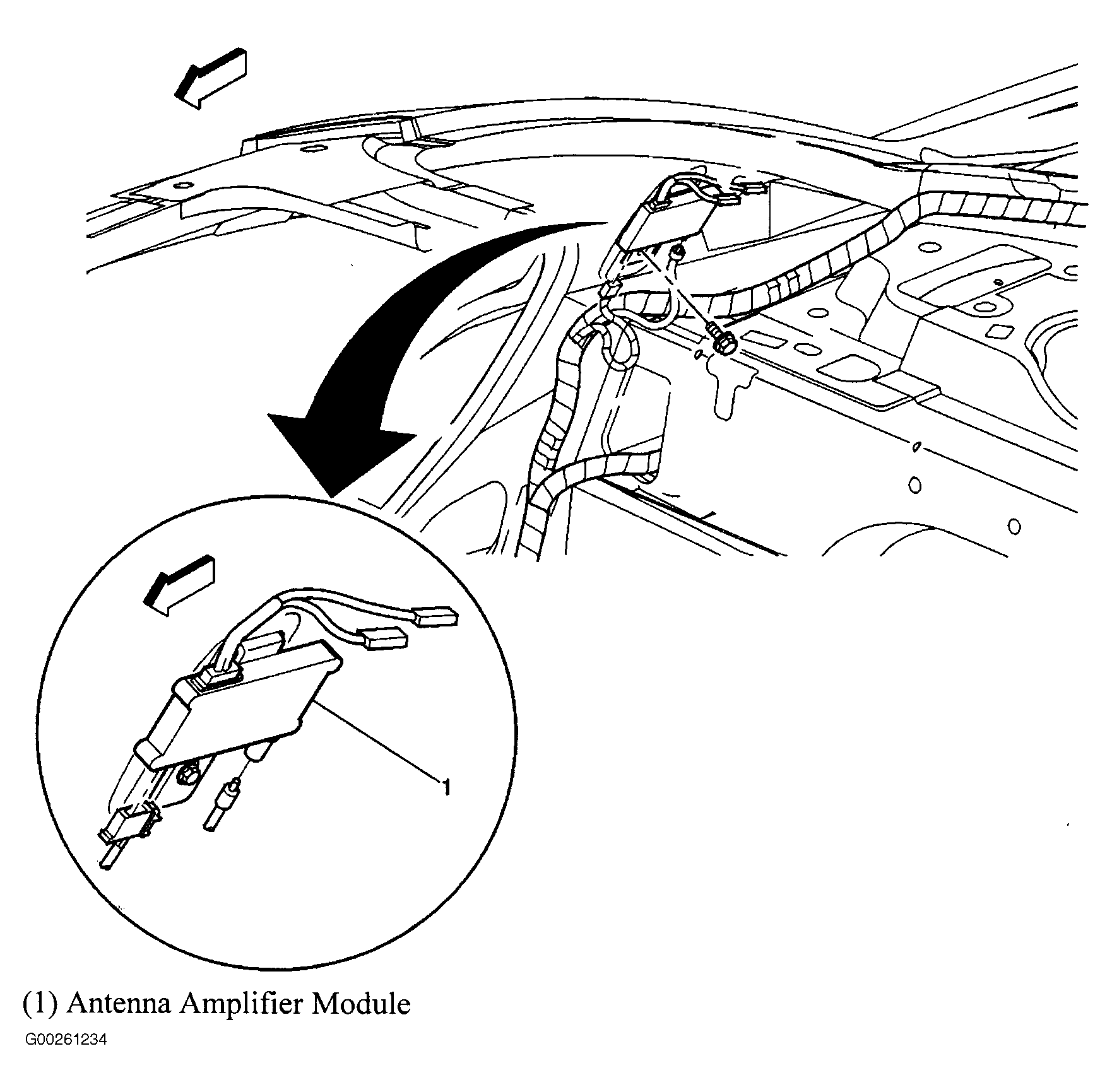 1

(1) Antenna Amplifier Module

G00261234