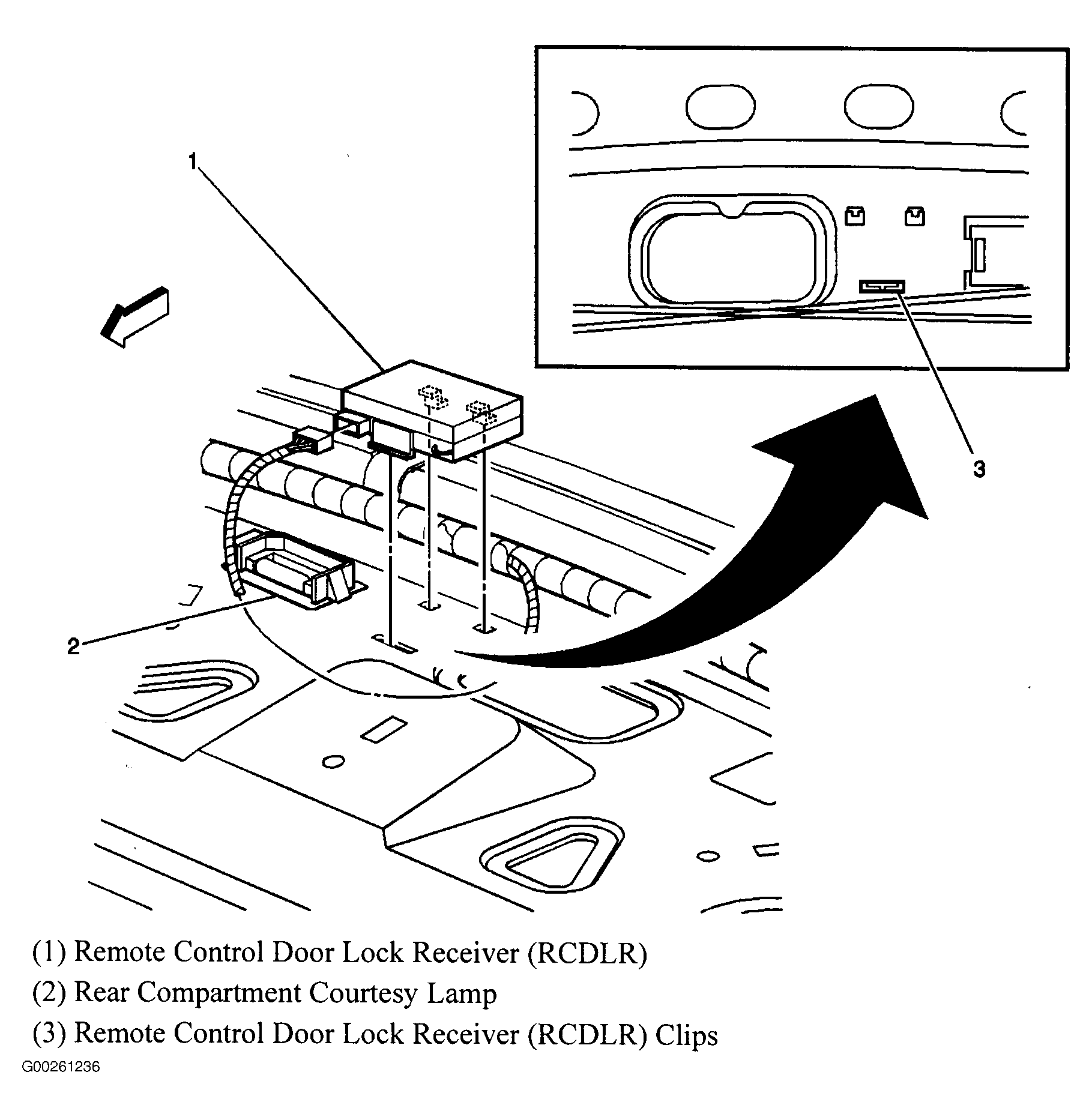 1

3

2

(1) Remote Control Door Lock Receiver (RCDLR)
(2) Rear Compartment Courtesy Lamp
(3) Remote Control Door Lock Receiver (RCDLR) Clips

G00261236