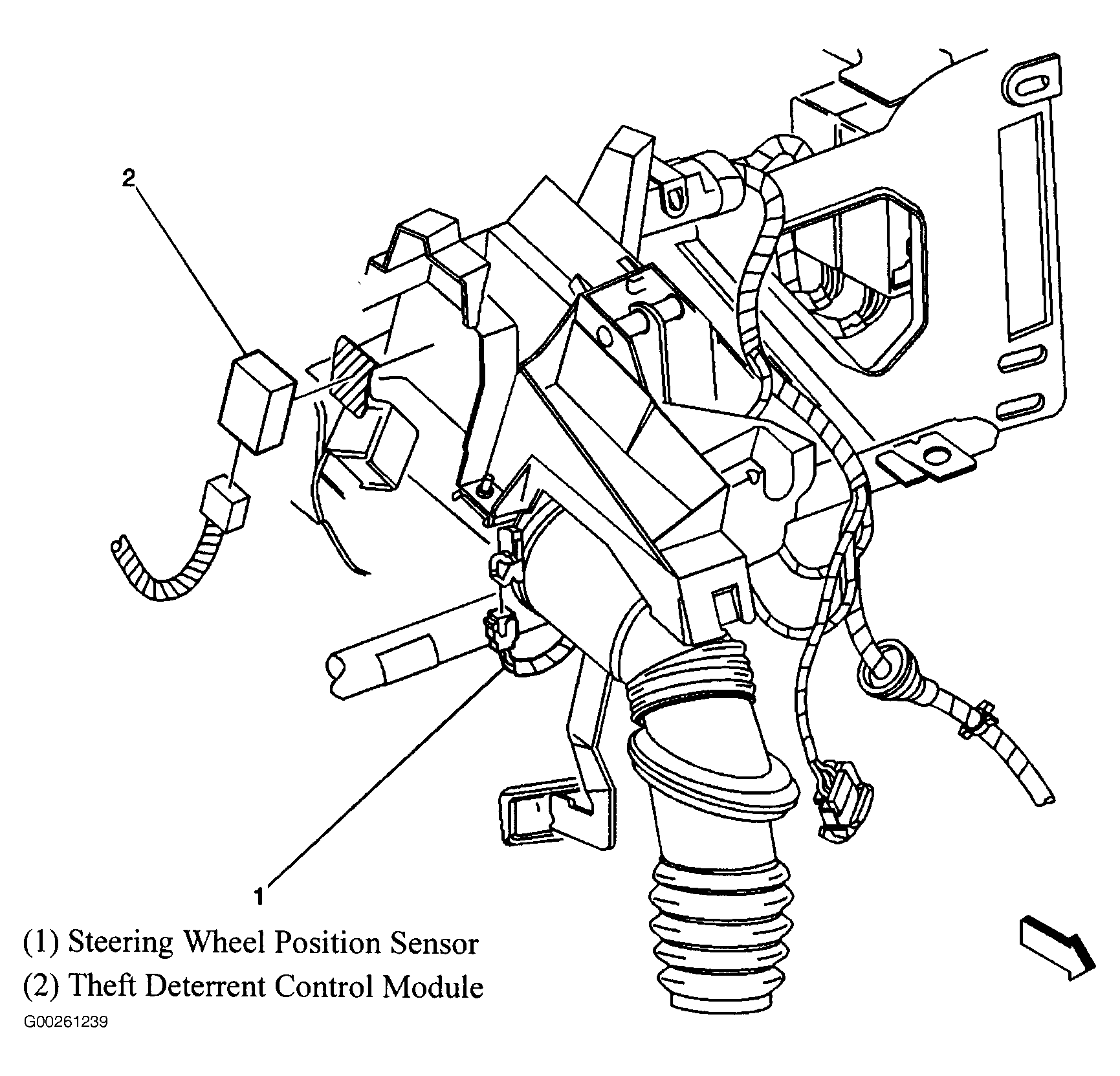 2

1

(1) Steering Wheel Position Sensor
(2) Theft Deterrent Control Module

G00261239