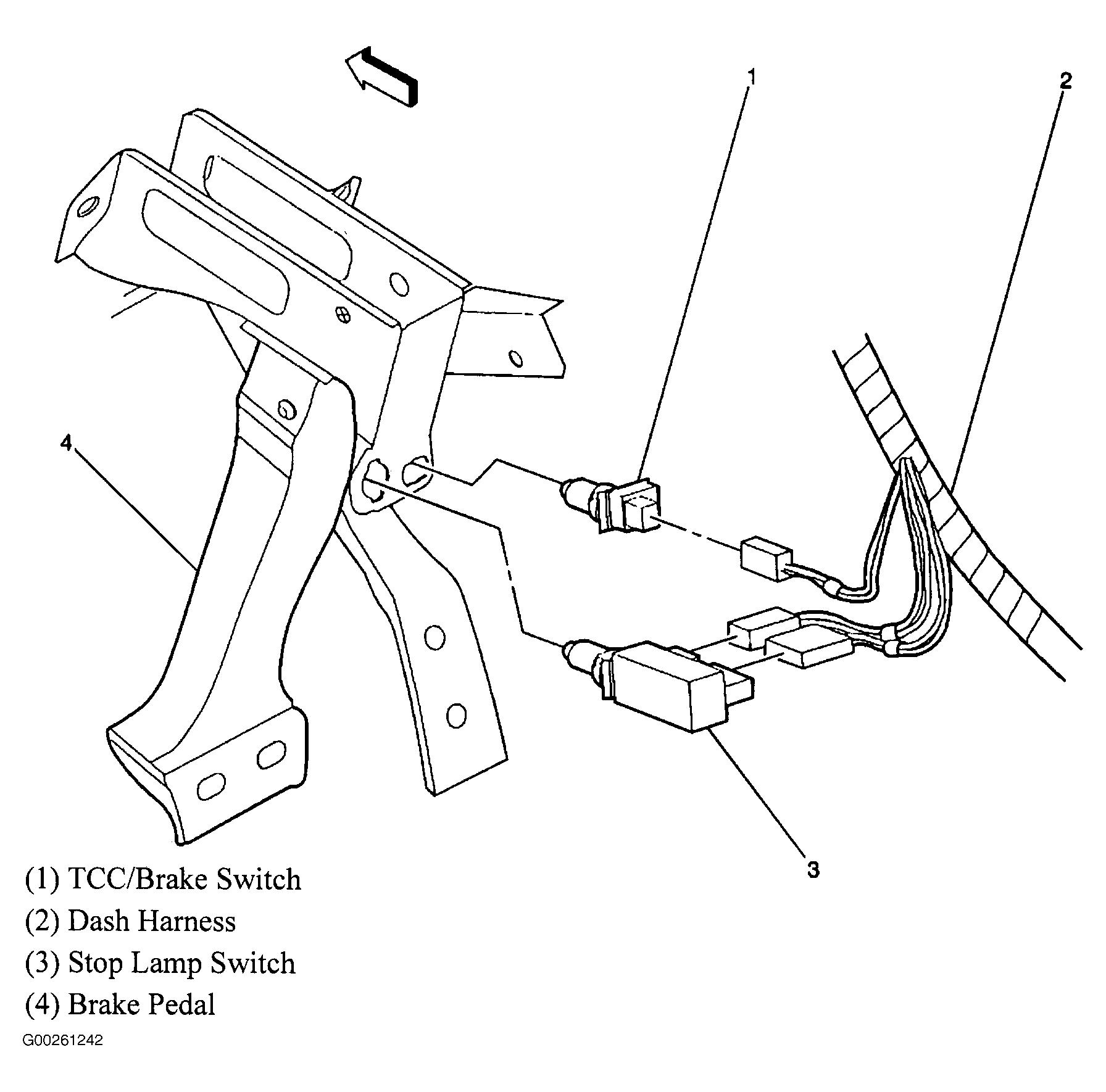 1

2

4

3

(1) TCC/Brake Switch
(2) Dash Harness
(3) Stop Lamp Switch
(4) Brake Pedal

G00261242