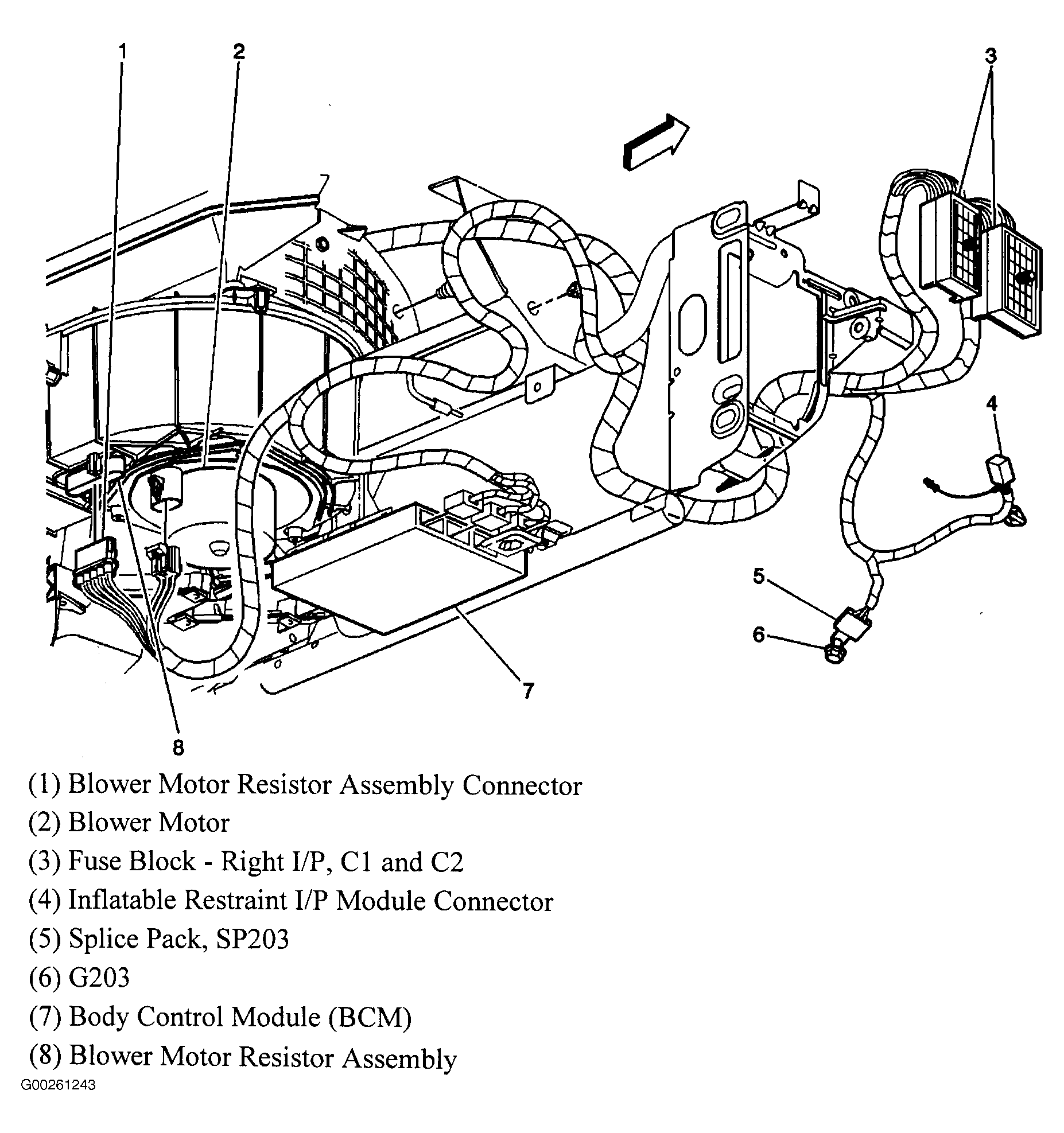 1
2
3
4
5
6
7
8

(1) Blower Motor Resistor Assembly Connector
(2) Blower Motor
(3) Fuse Block - Right I/P, C1 and C2
(4) Inflatable Restraint I/P Module Connector
(5) Splice Pack, SP203
(6) G203
(7) Body Control Module (BCM)
(8) Blower Motor Resistor Assembly

G00261243