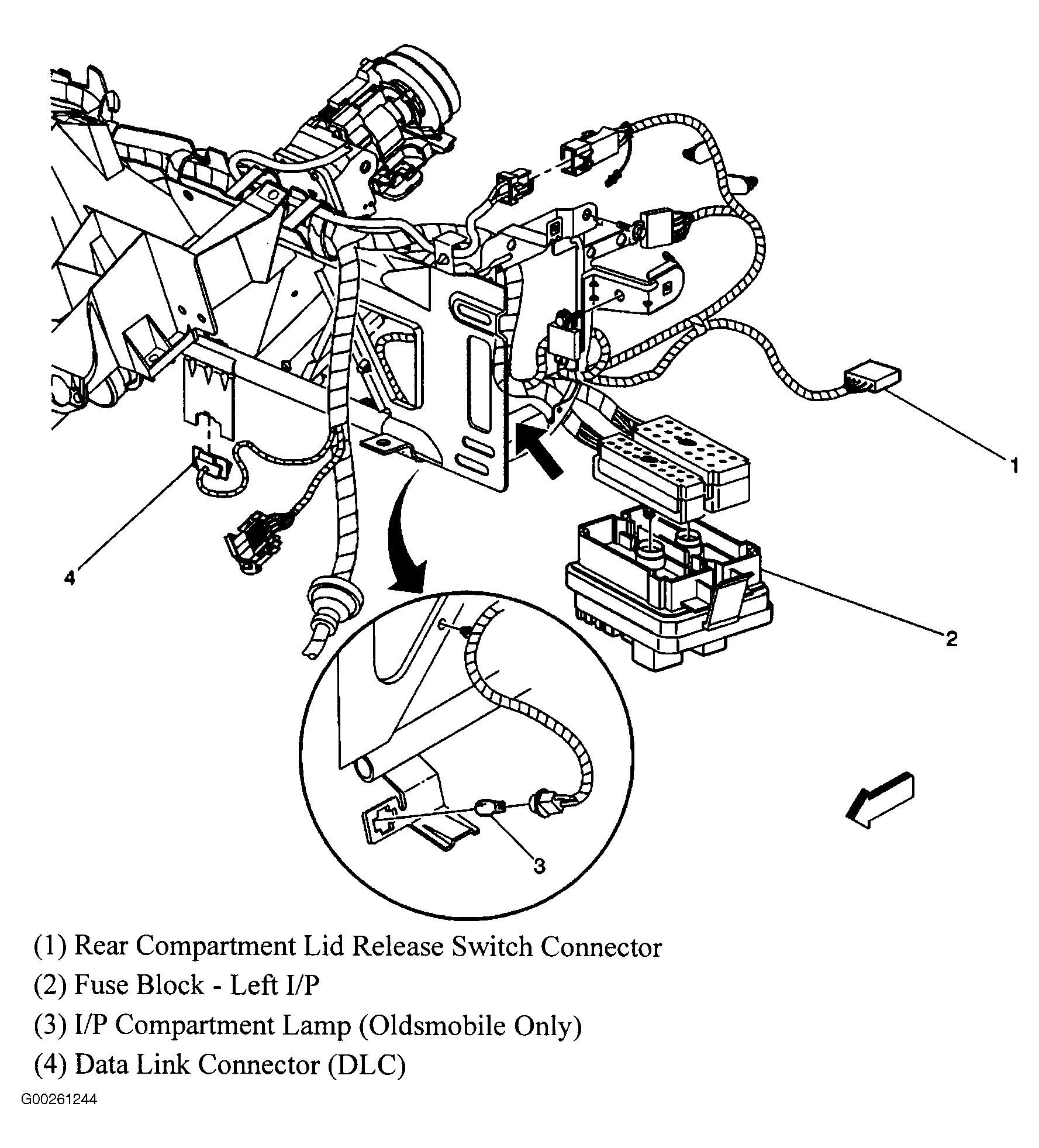 1

4

2

3

(1) Rear Compartment Lid Release Switch Connector

(2) Fuse Block - Left I/P

(3) I/P Compartment Lamp (Oldsmobile Only)

(4) Data Link Connector (DLC)

G00261244