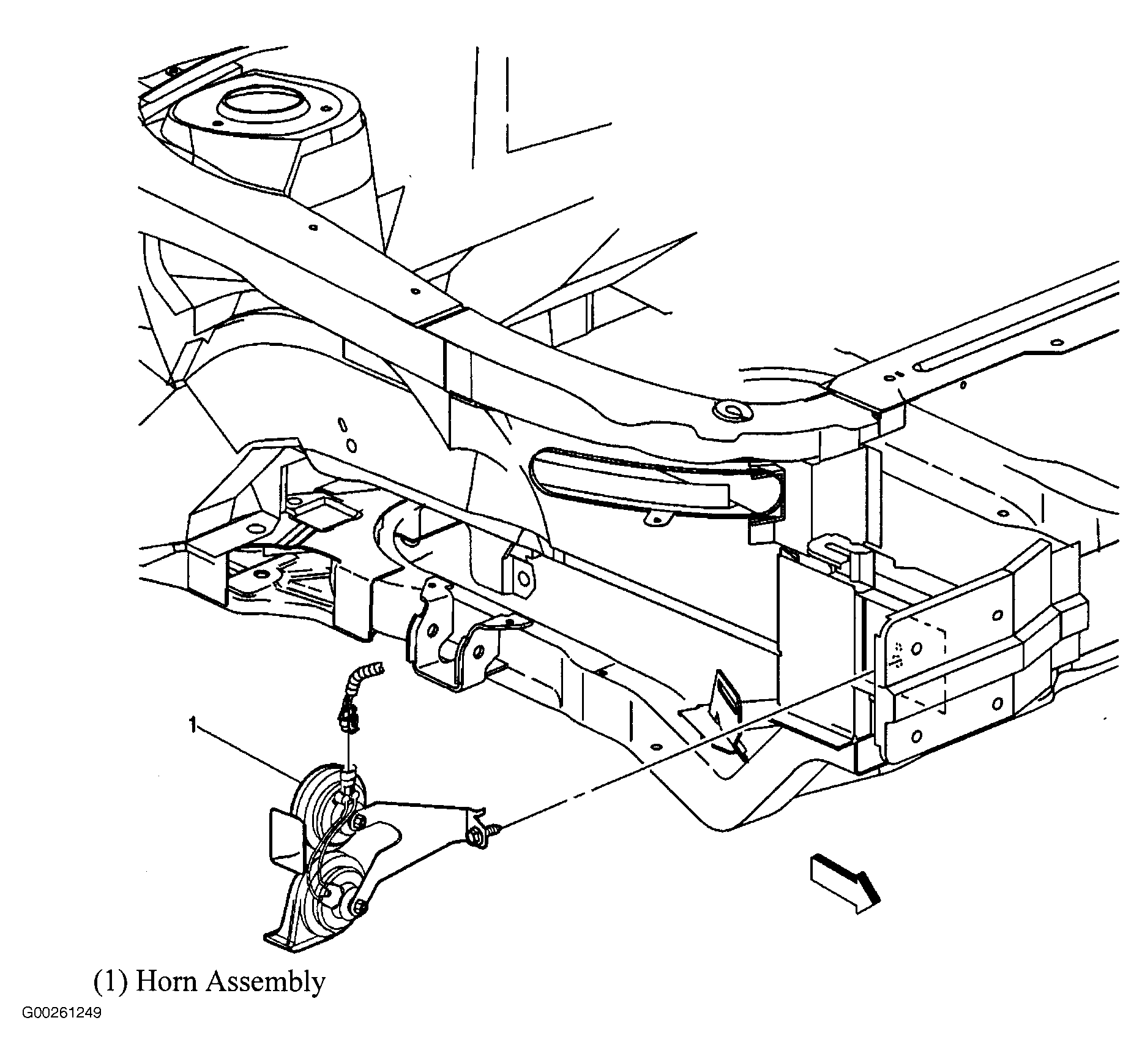 1

(1) Horn Assembly

G00261249