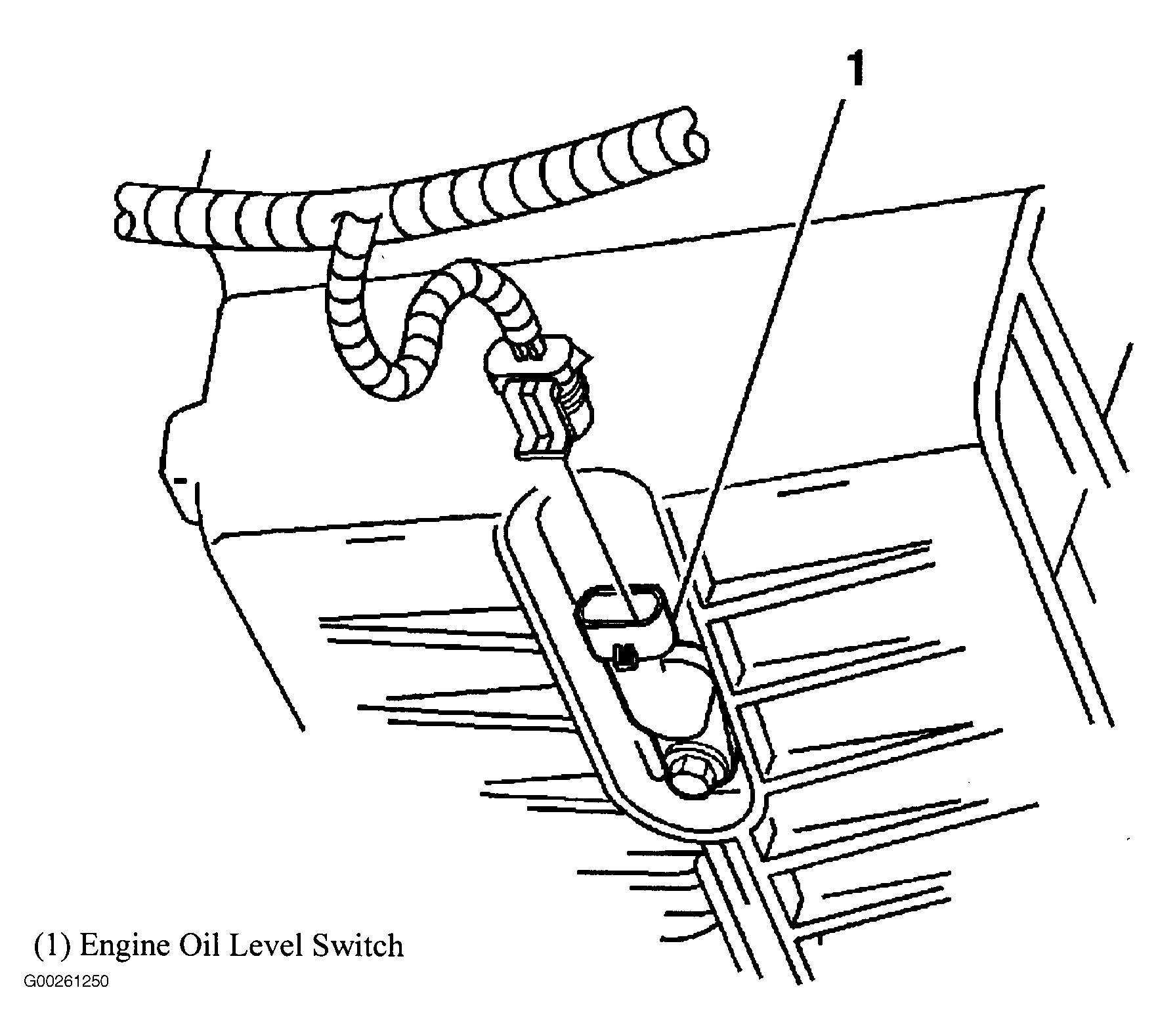 1

(1) Engine Oil Level Switch

G00261250