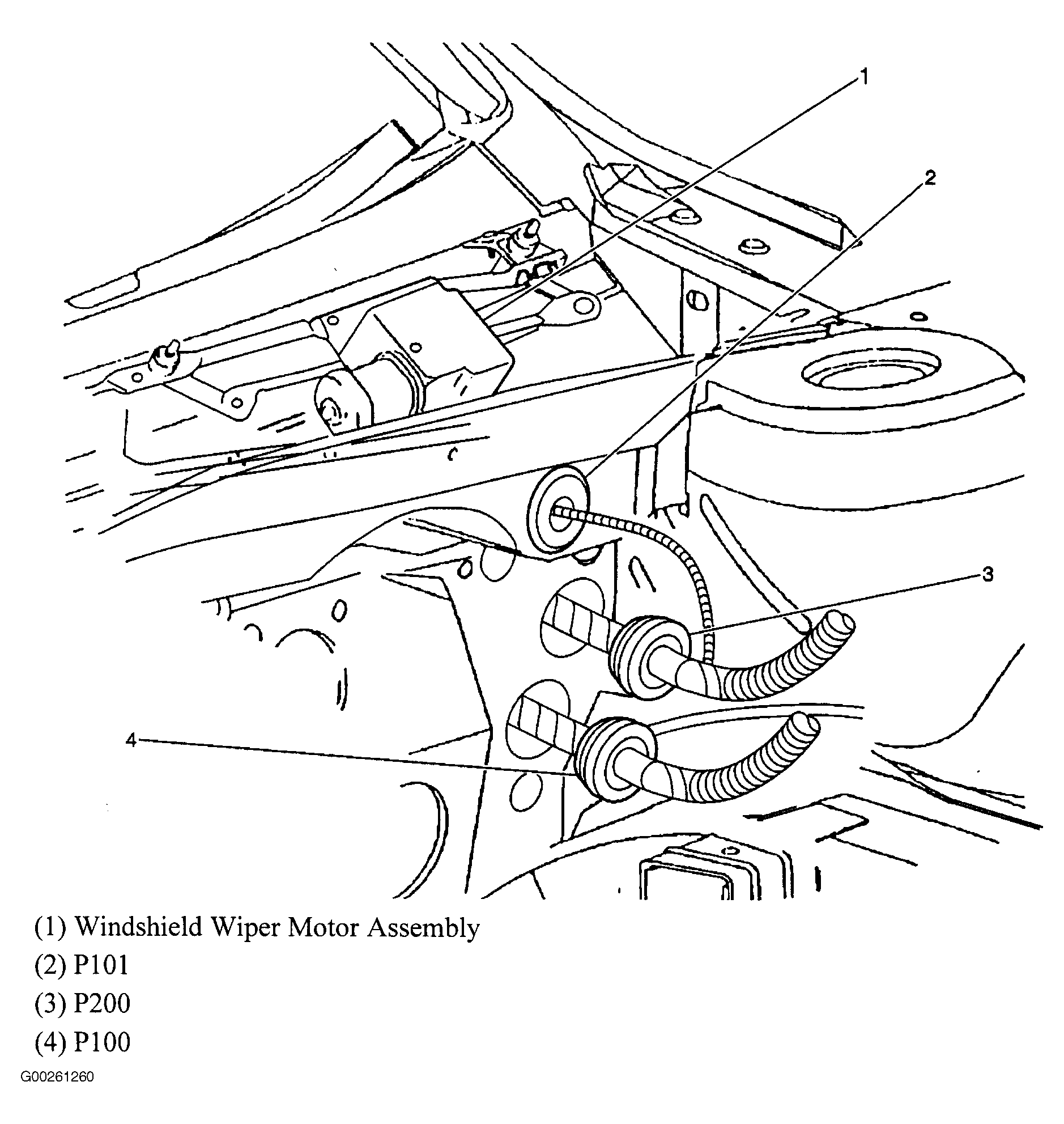 1
2
3
4

(1) Windshield Wiper Motor Assembly
(2) P101
(3) P200
(4) P100

G00261260