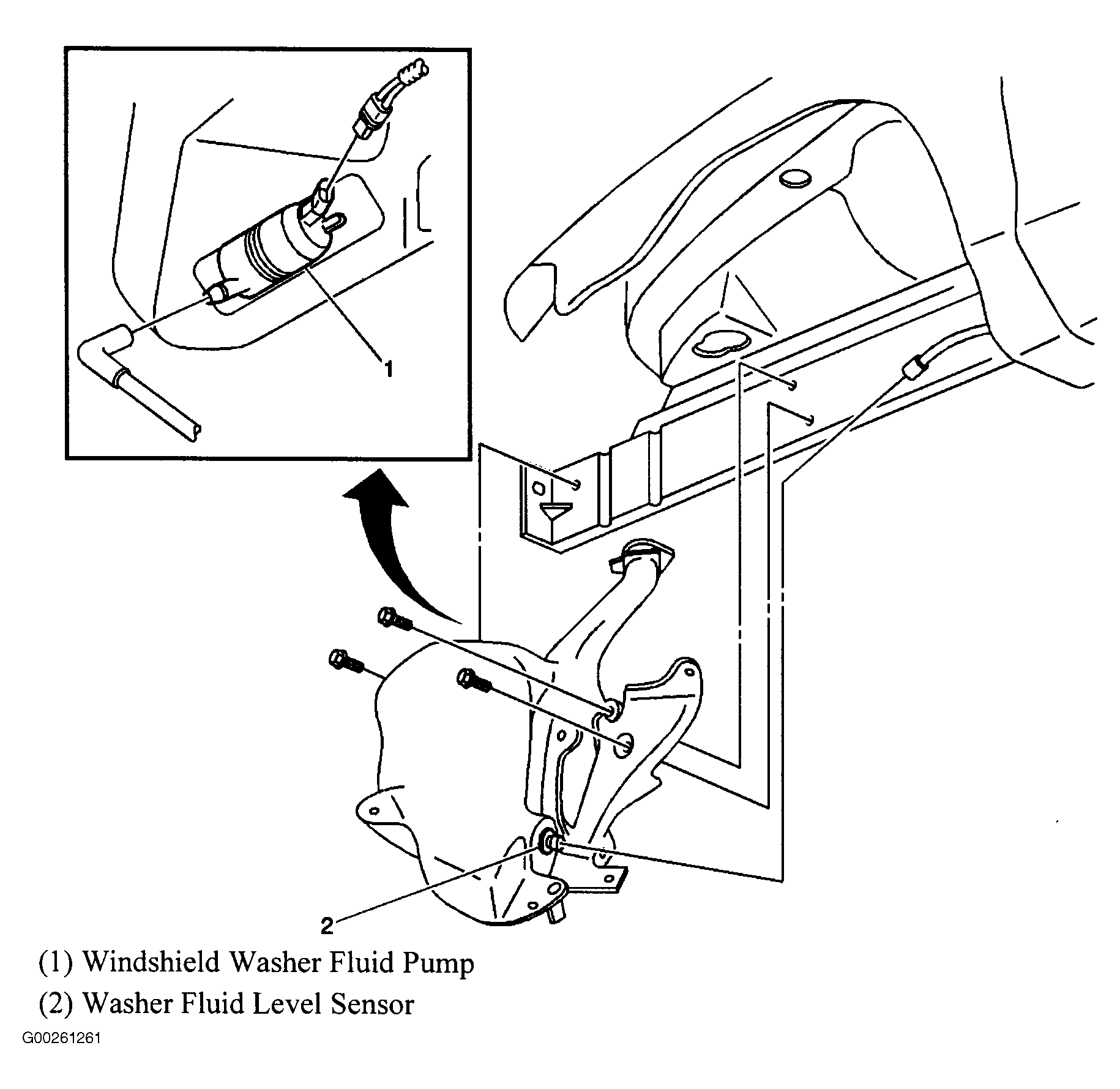 1

2

(1) Windshield Washer Fluid Pump
(2) Washer Fluid Level Sensor

G00261261