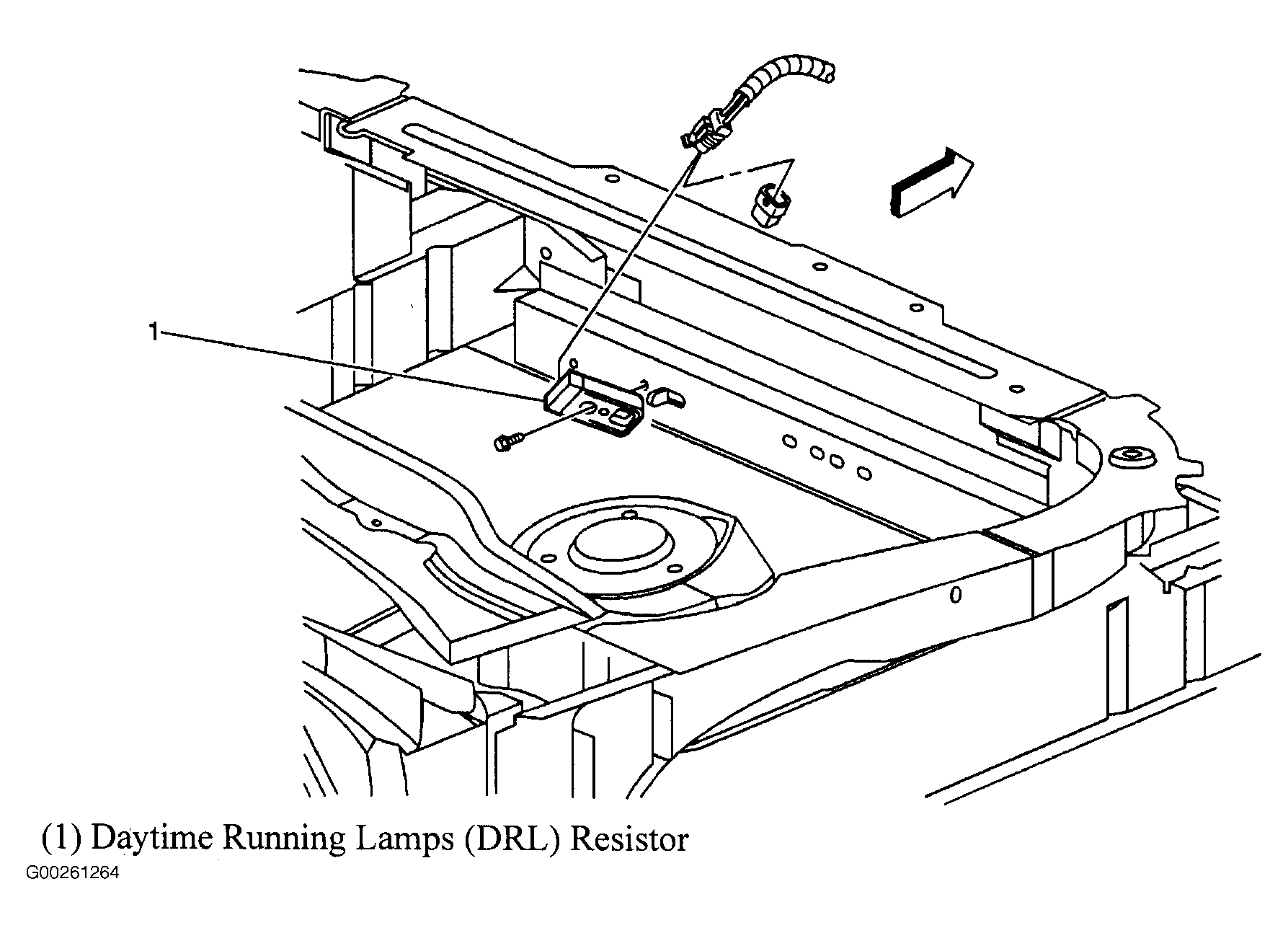 1

(1) Daytime Running Lamps (DRL) Resistor

G00261264