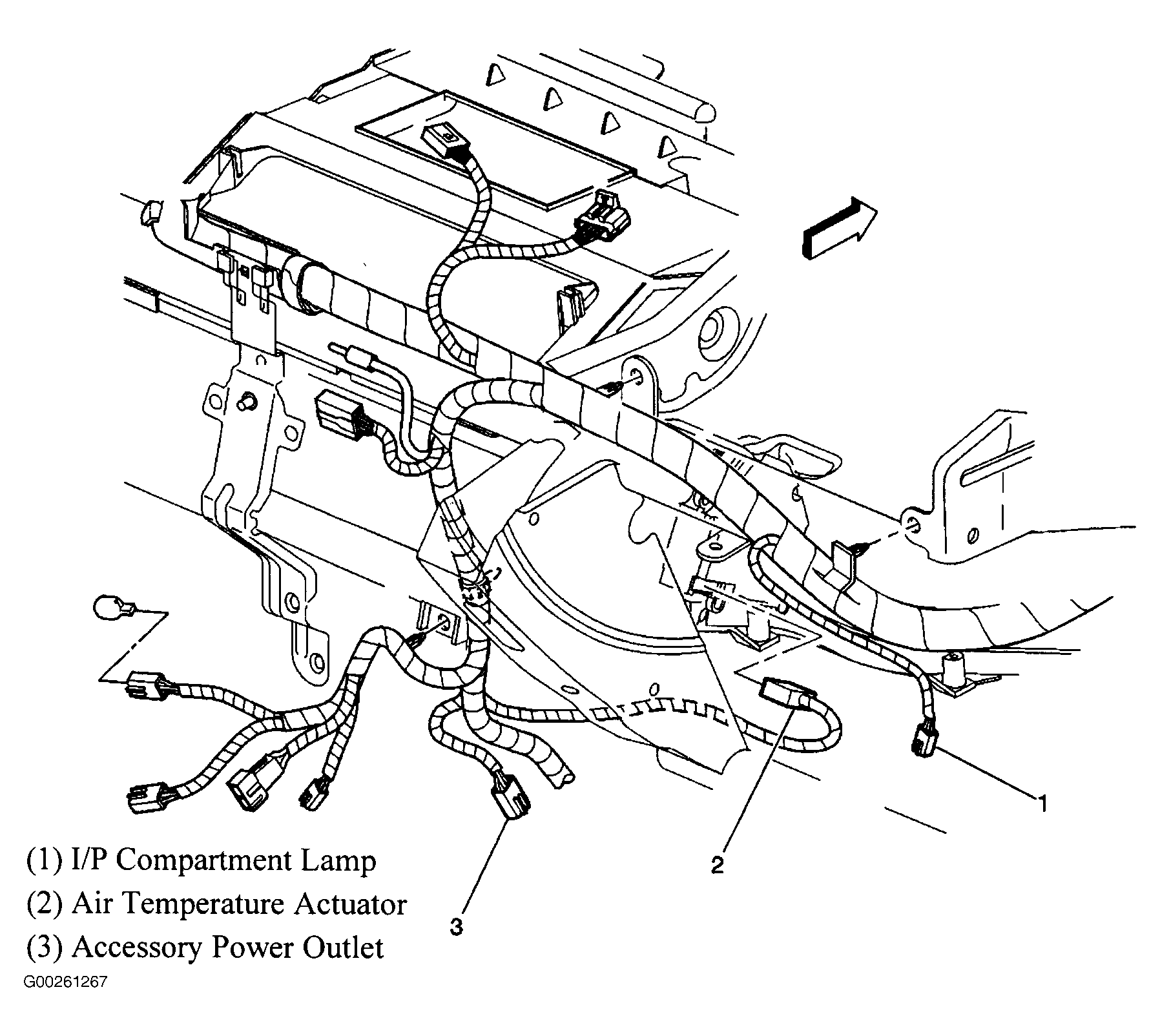 1

2

3

(1) I/P Compartment Lamp
(2) Air Temperature Actuator
(3) Accessory Power Outlet

G00261267