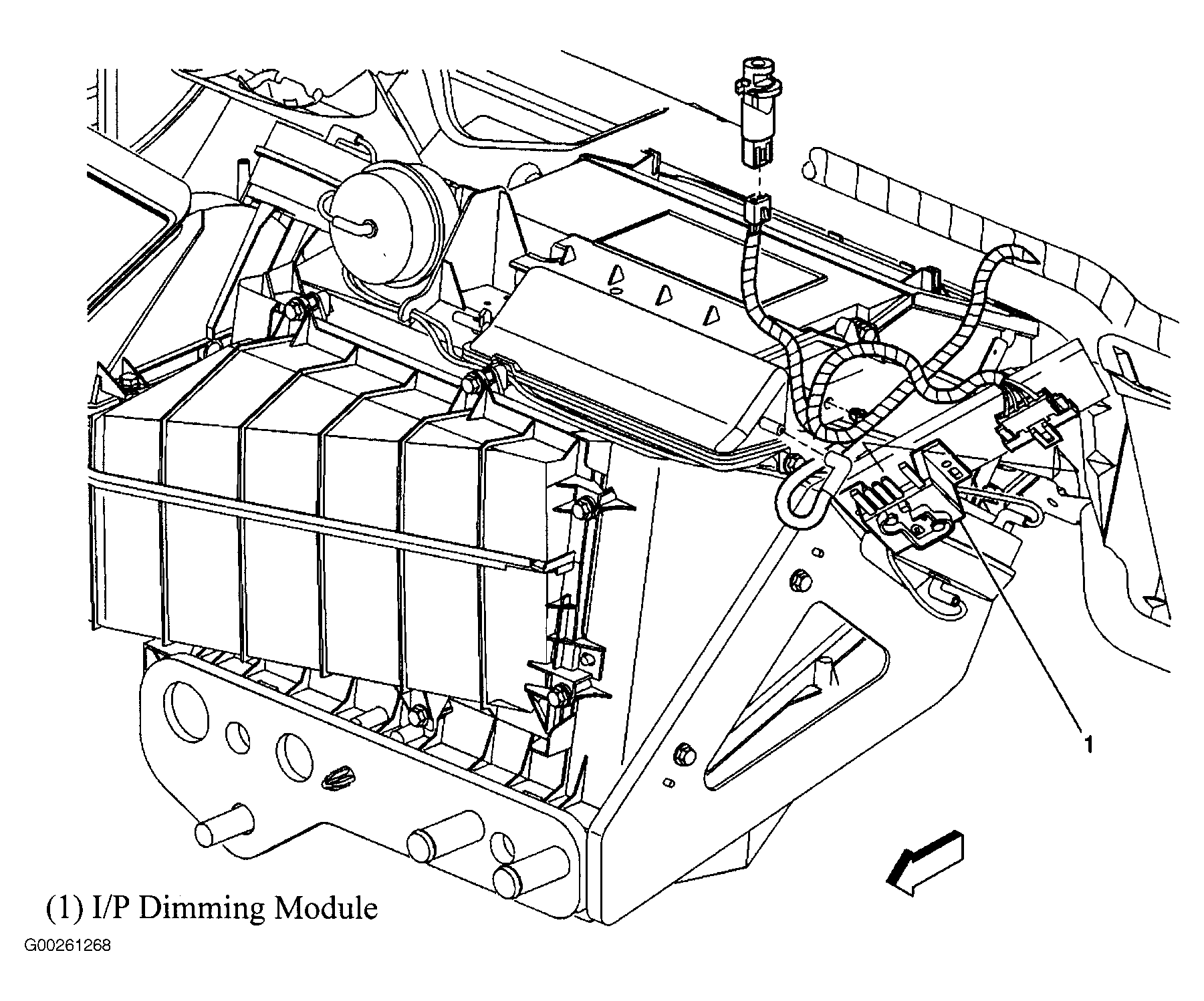 1

(1) I/P Dimming Module

G00261268