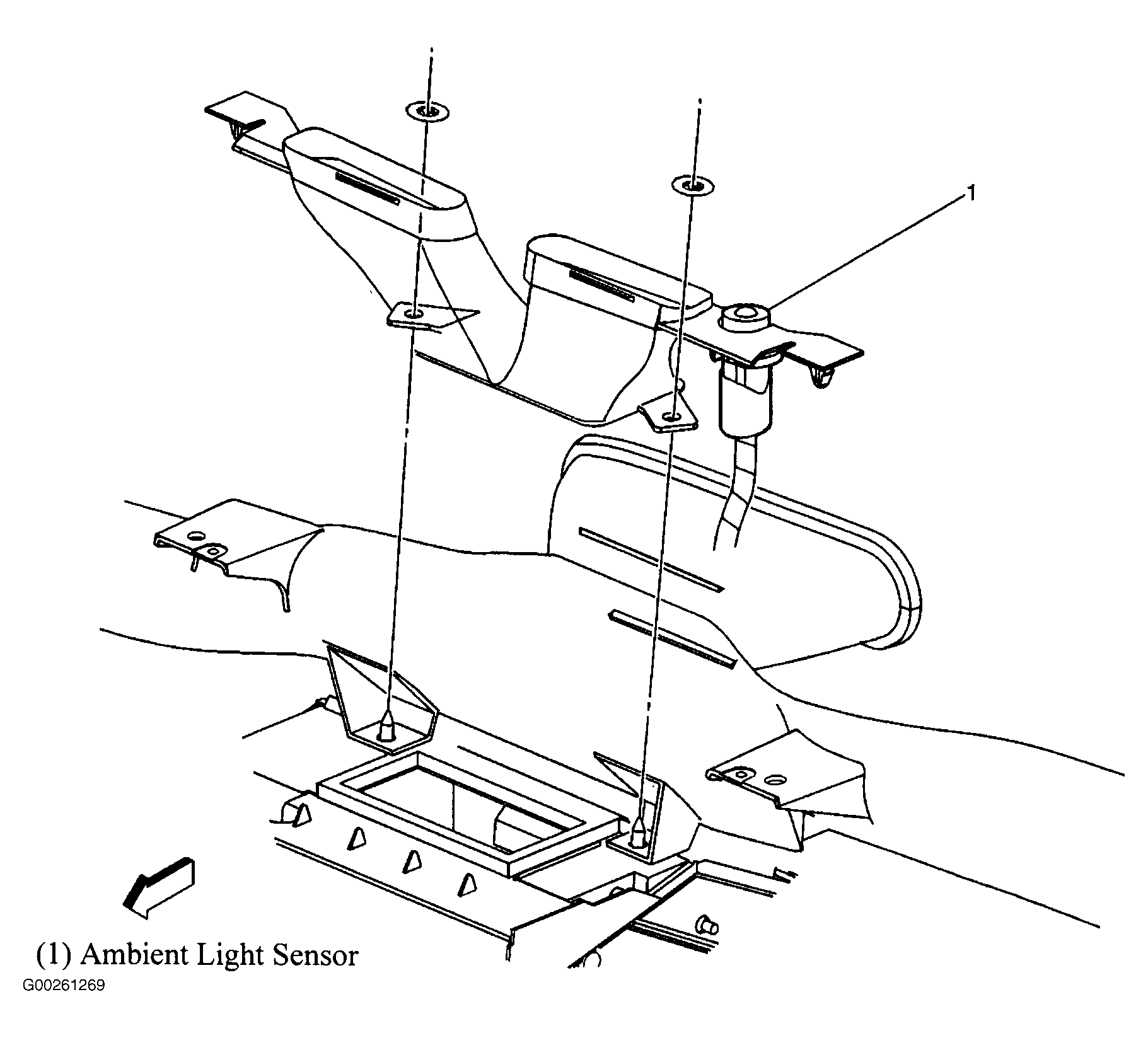 1

(1) Ambient Light Sensor

G00261269