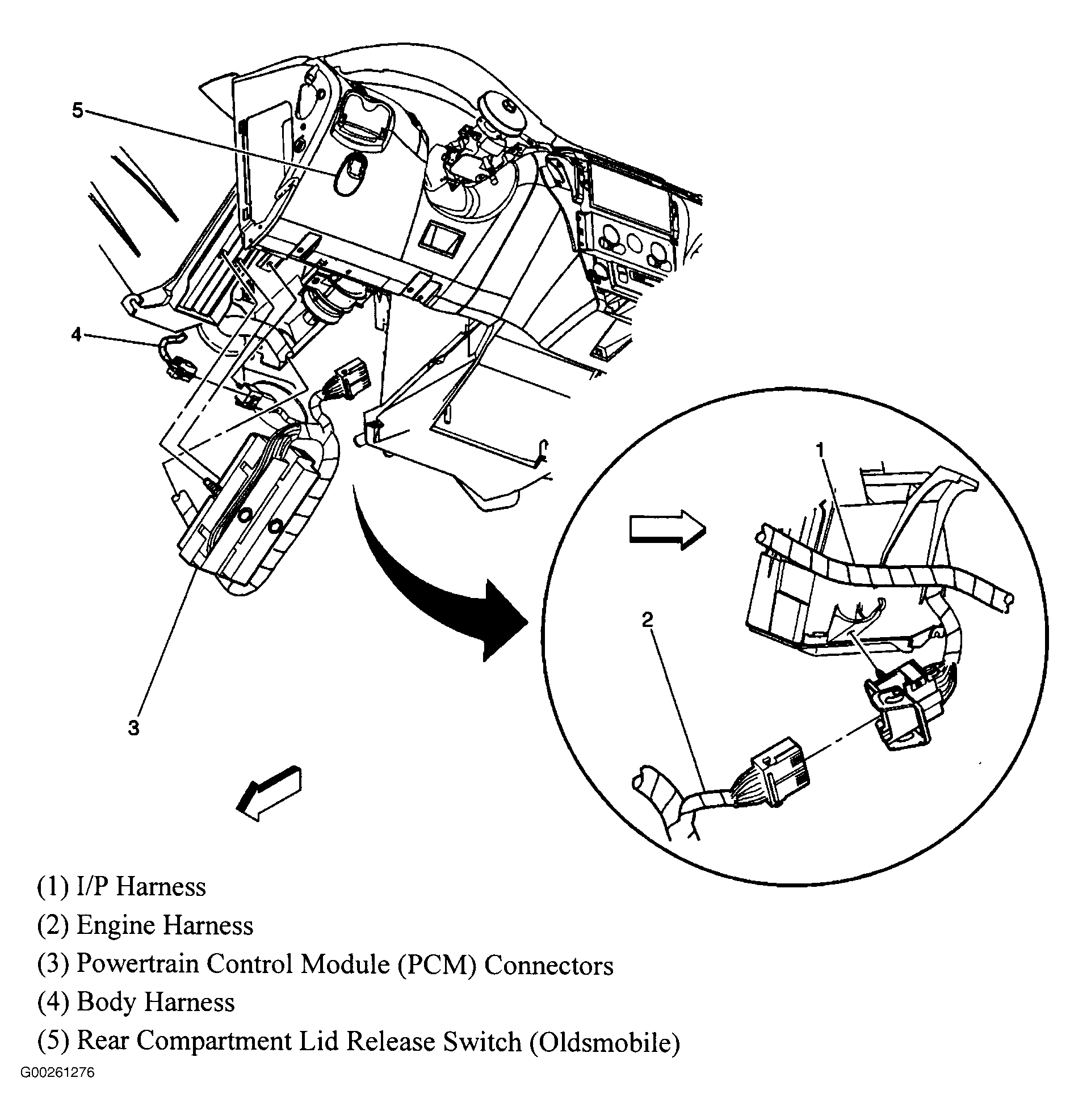 5

4

3

1

2

(1) I/P Harness

(2) Engine Harness

(3) Powertrain Control Module (PCM) Connectors

(4) Body Harness

(5) Rear Compartment Lid Release Switch (Oldsmobile)

G00261276