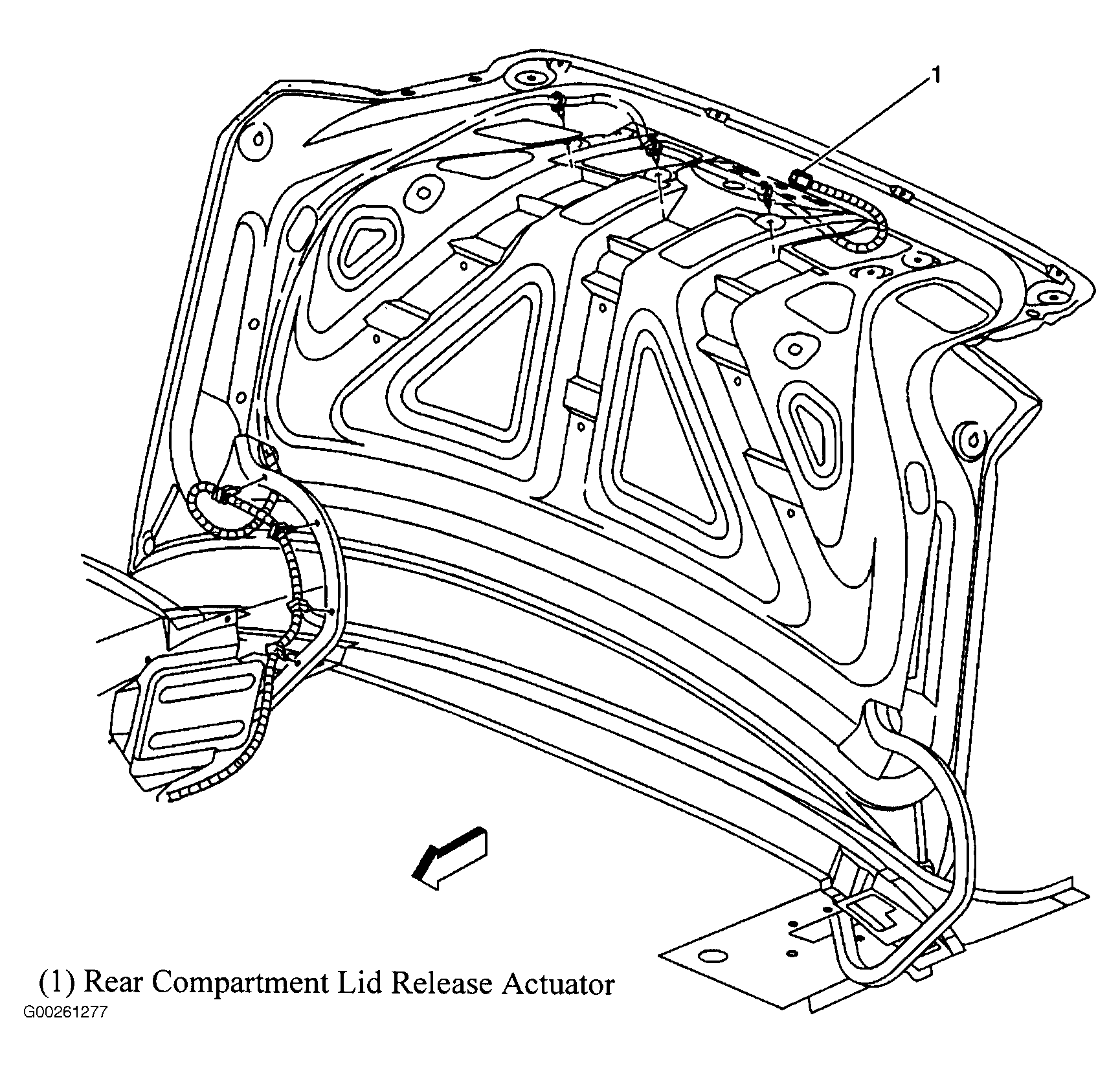 1

(1) Rear Compartment Lid Release Actuator

G00261277