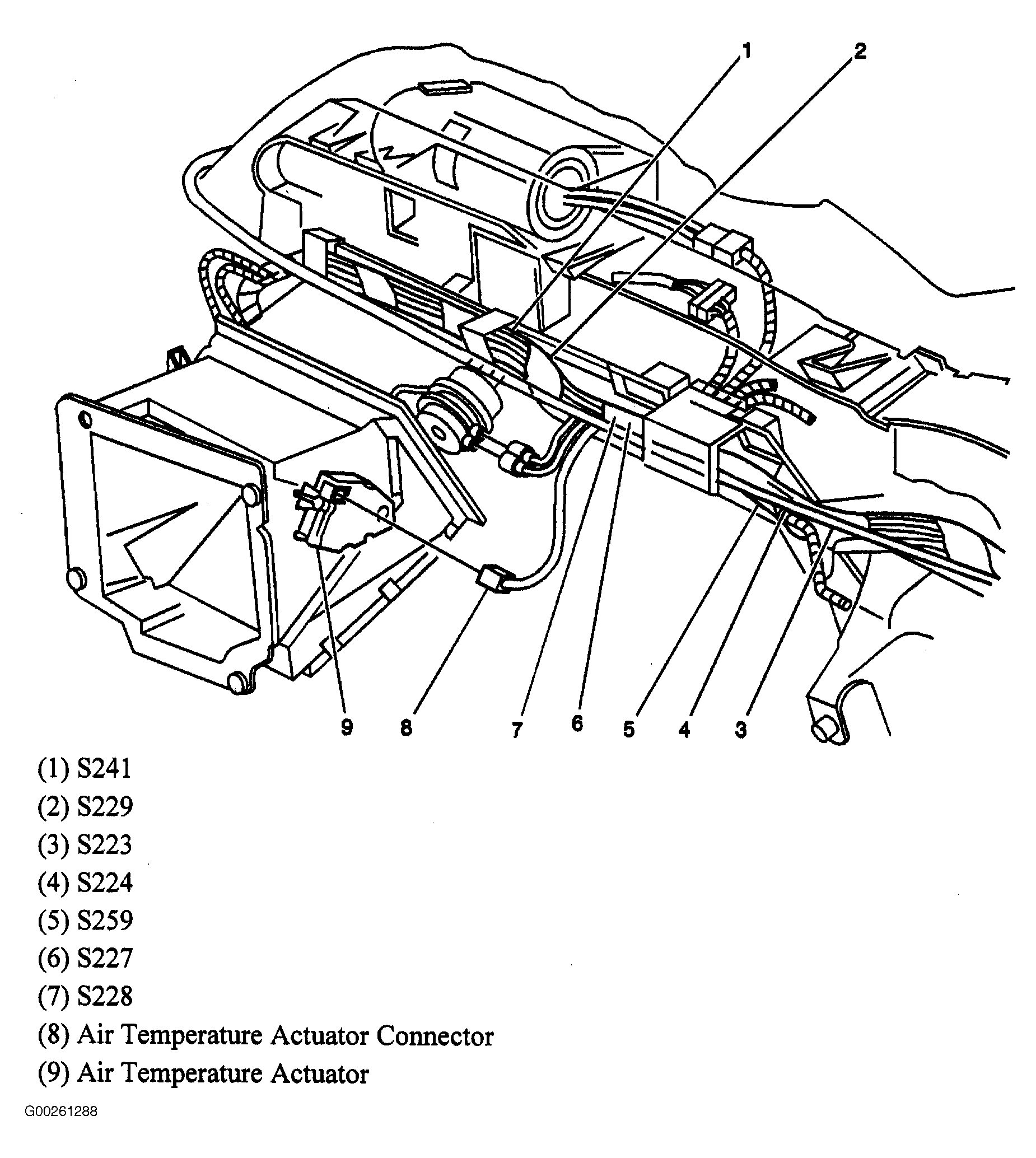 1
2
9 8 7 6 5 4 3

(1) S241
(2) S229
(3) S223
(4) S224
(5) S259
(6) S227
(7) S228
(8) Air Temperature Actuator Connector
(9) Air Temperature Actuator

G00261288